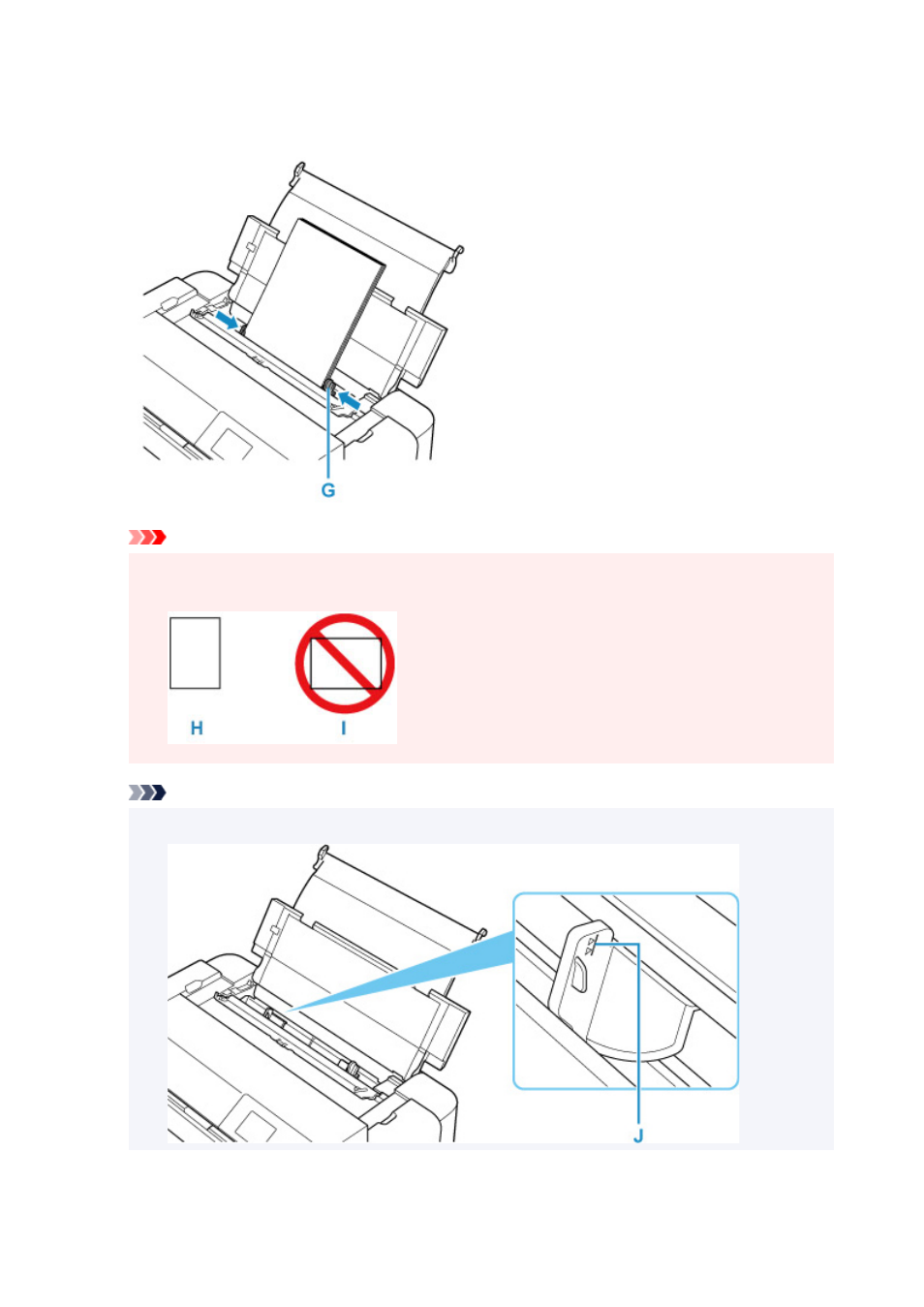 G

H

I

J