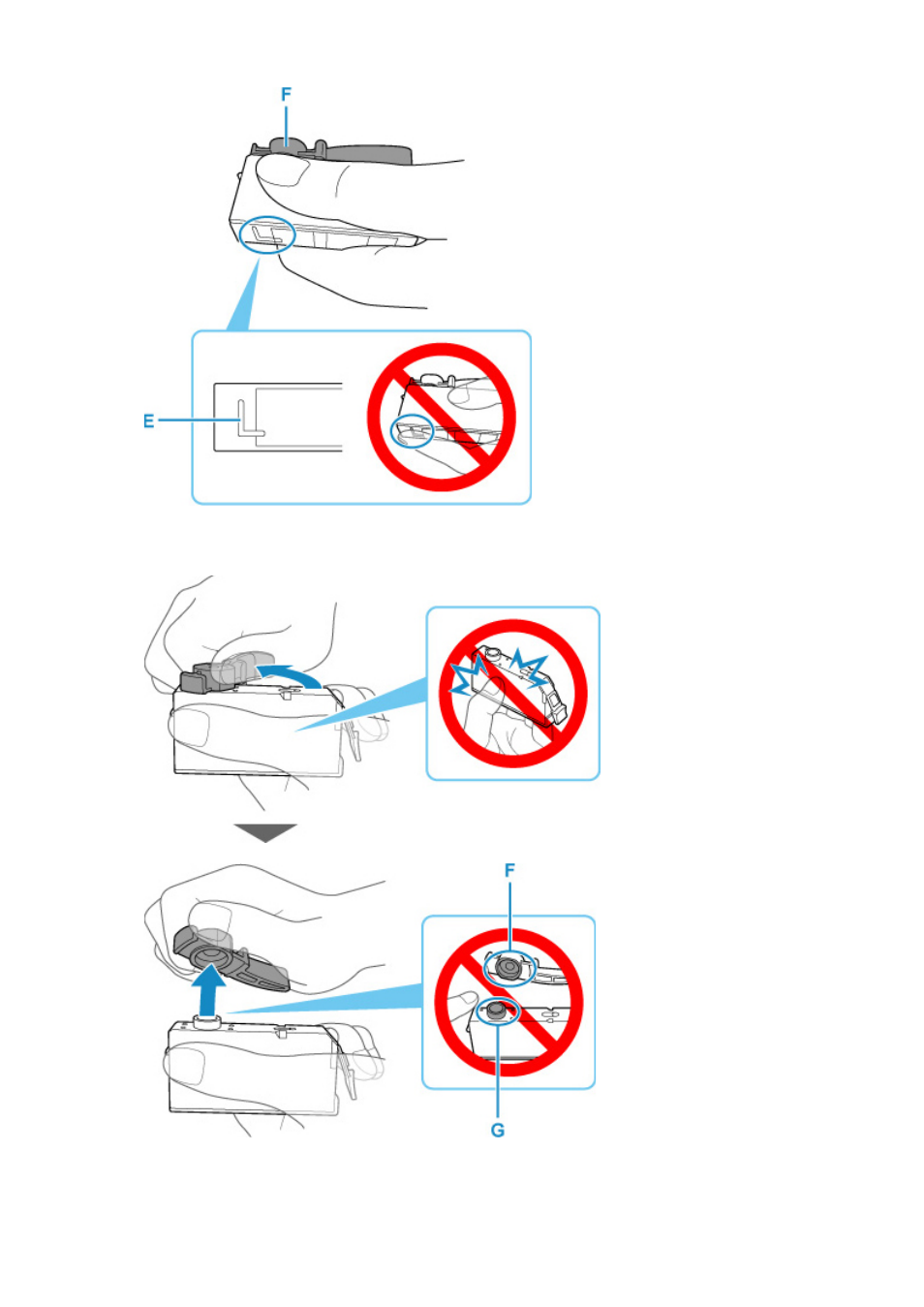 F

E

F

G