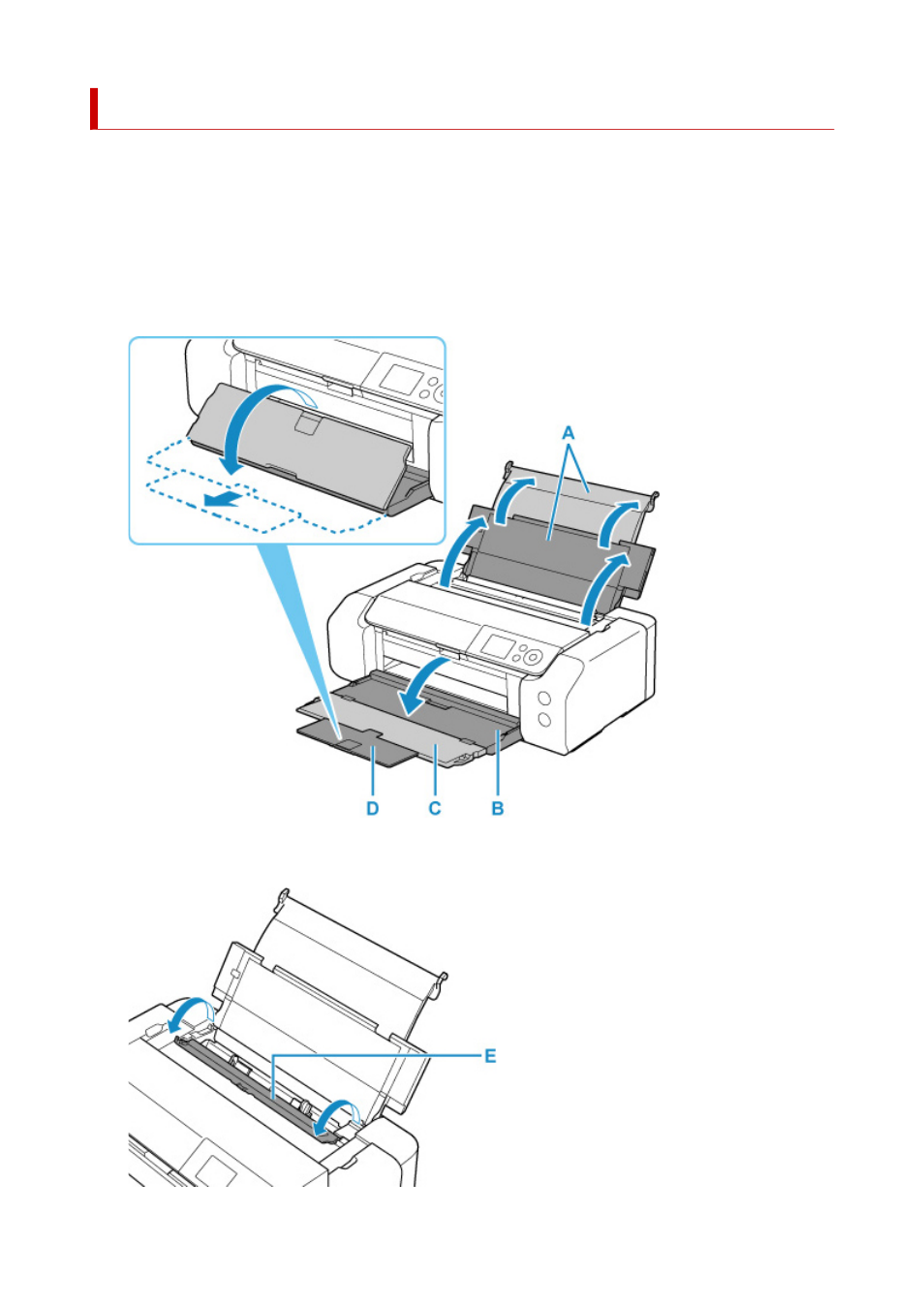 A

D C B

E