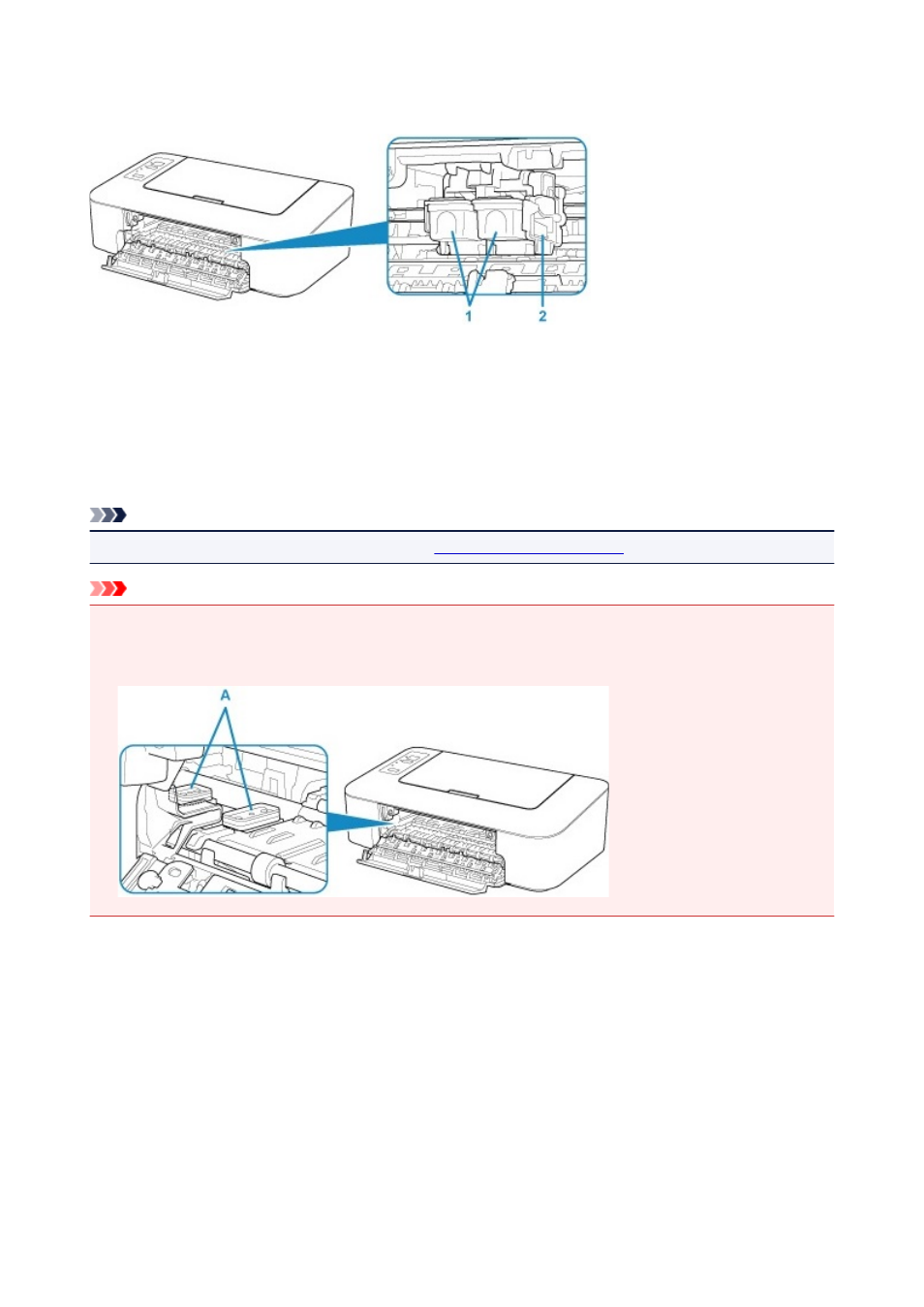 1

2

A