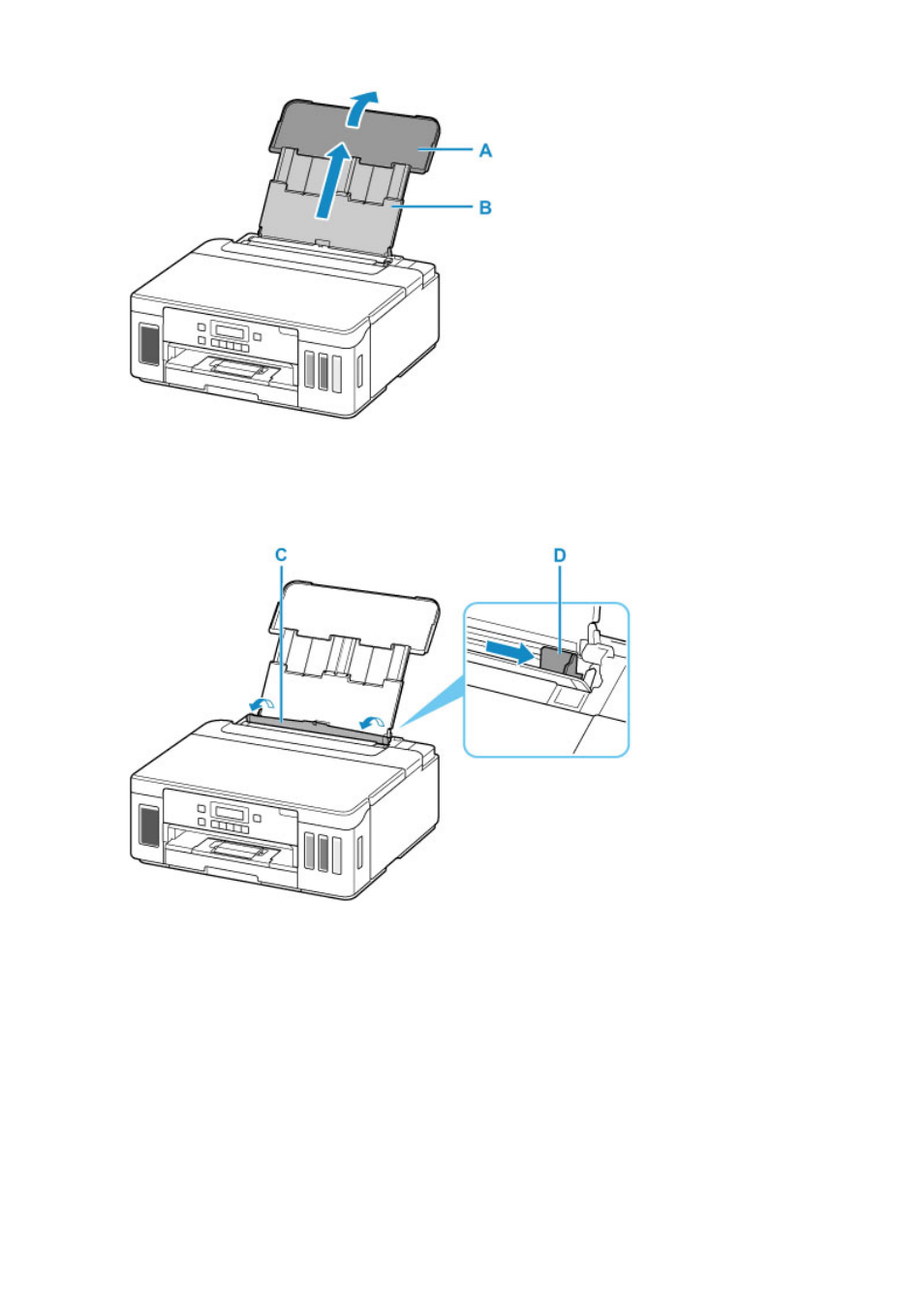 A
B
C
D