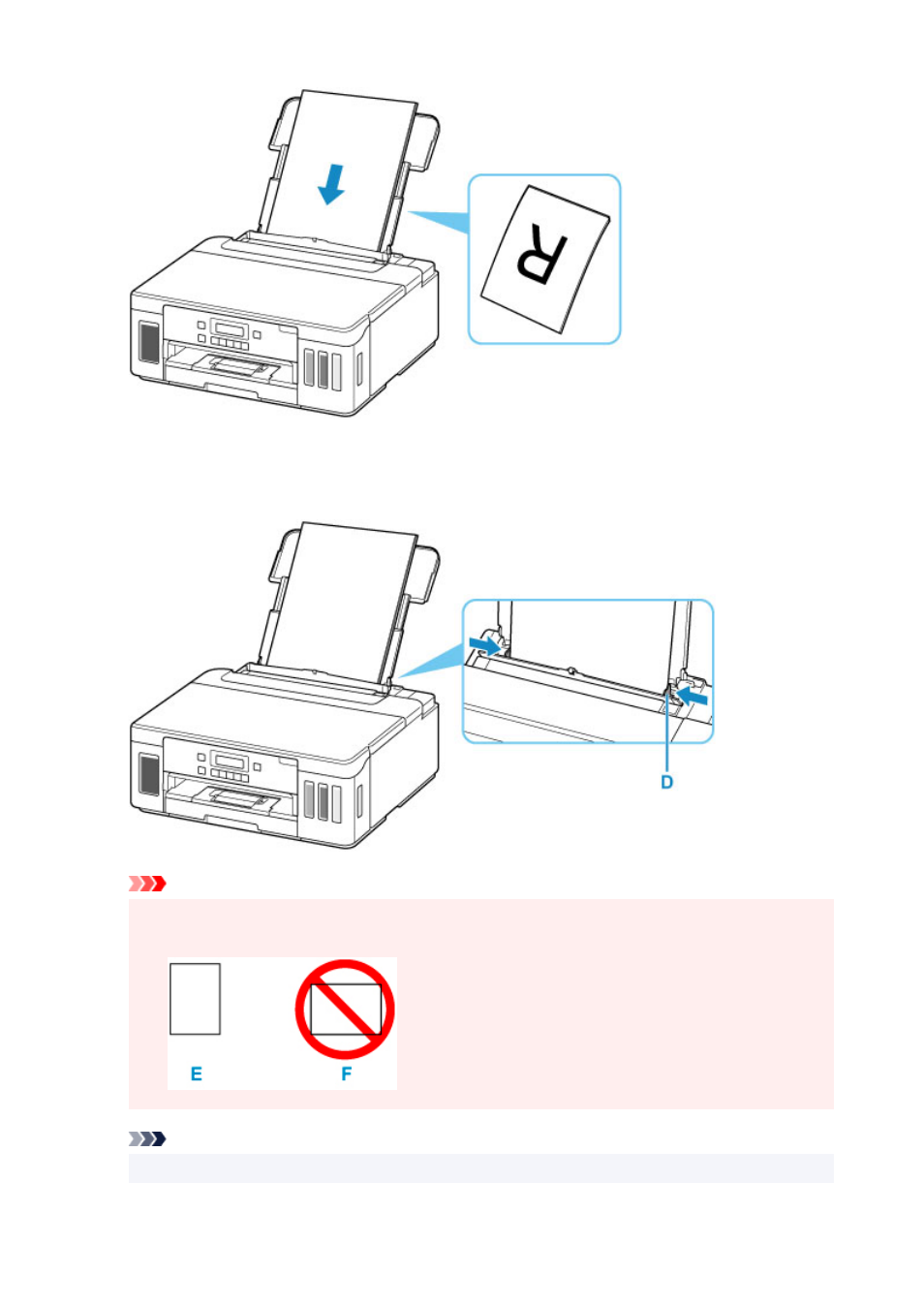 R

D

E

F