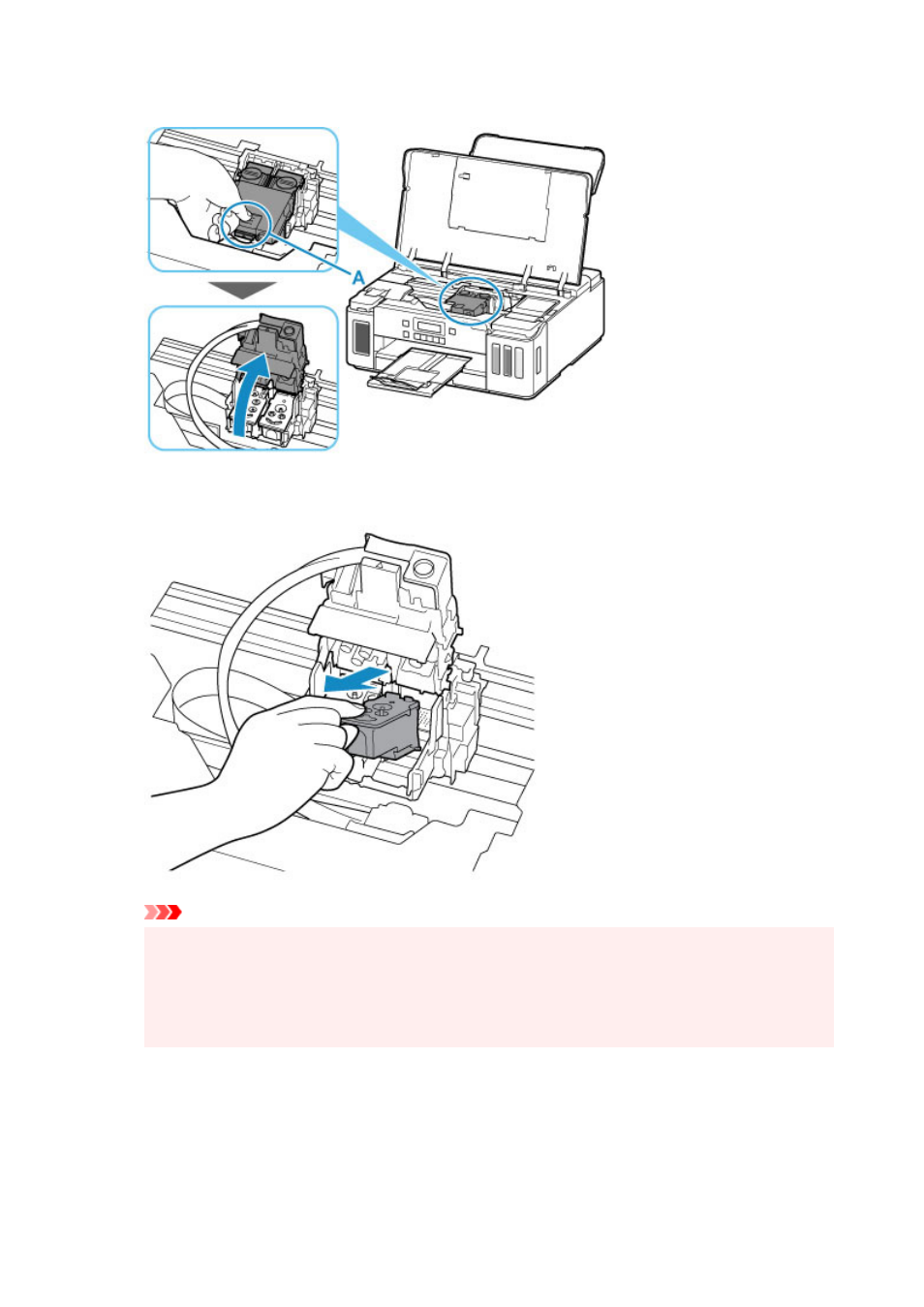 A