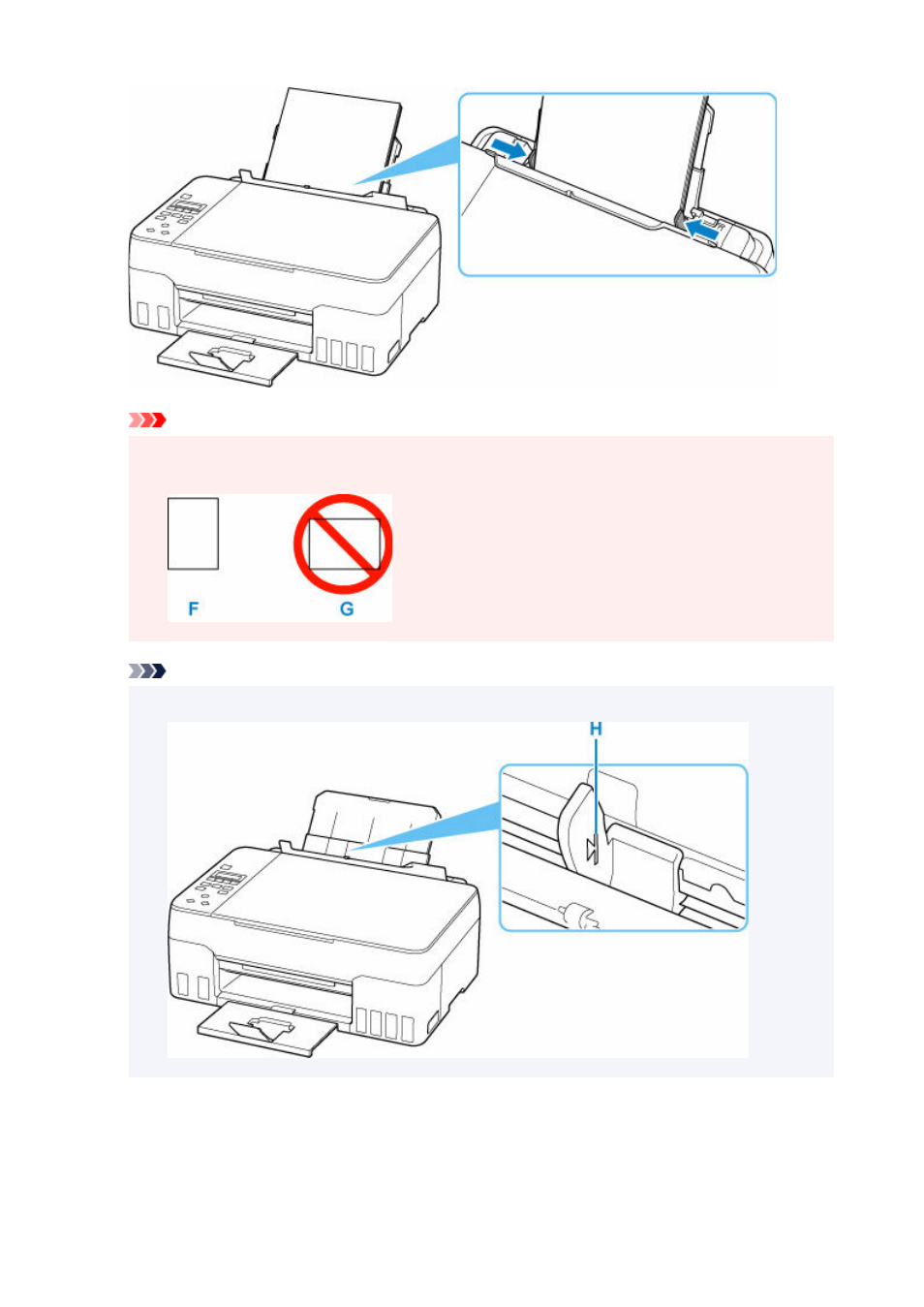 F

G

H