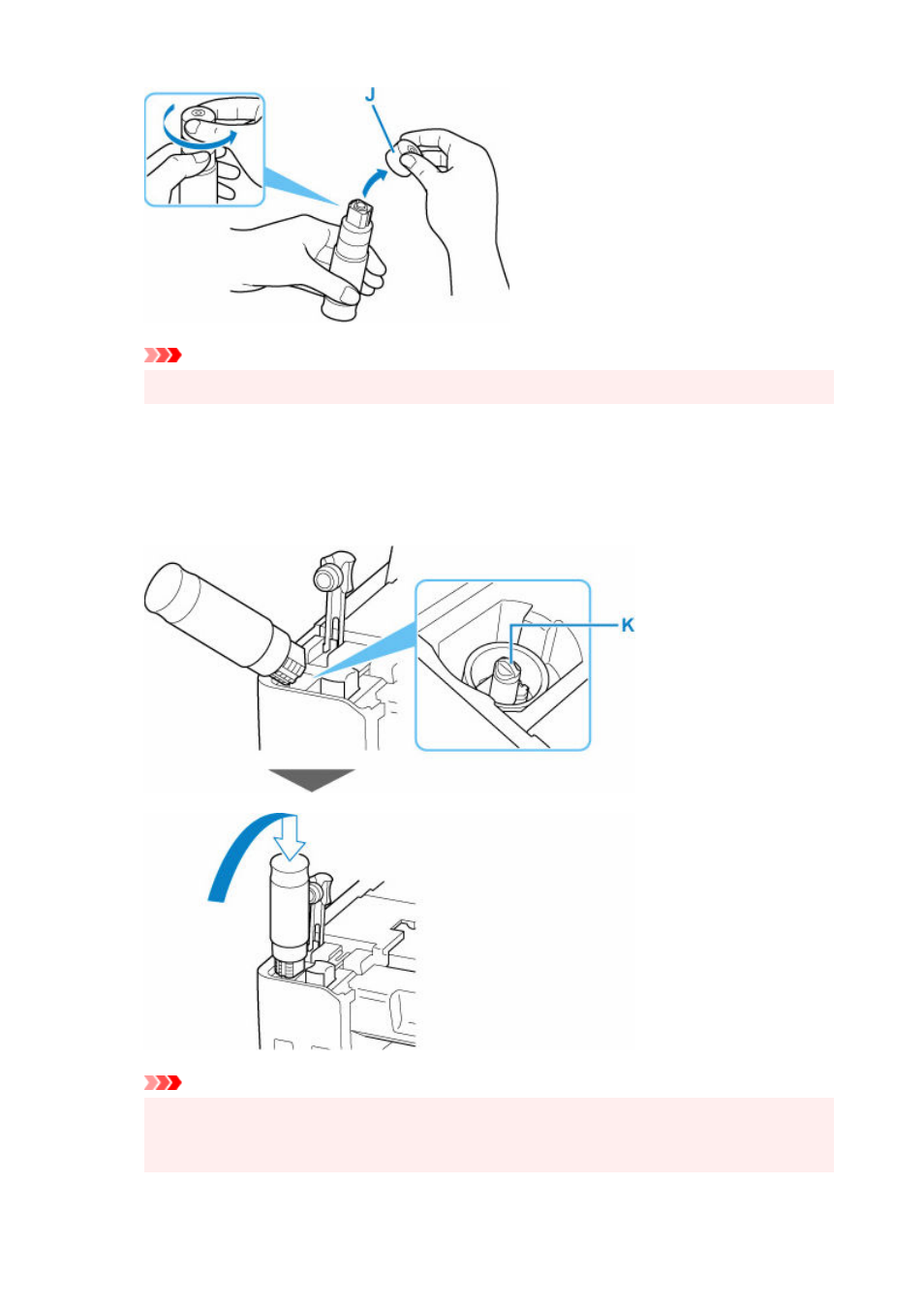 J

K