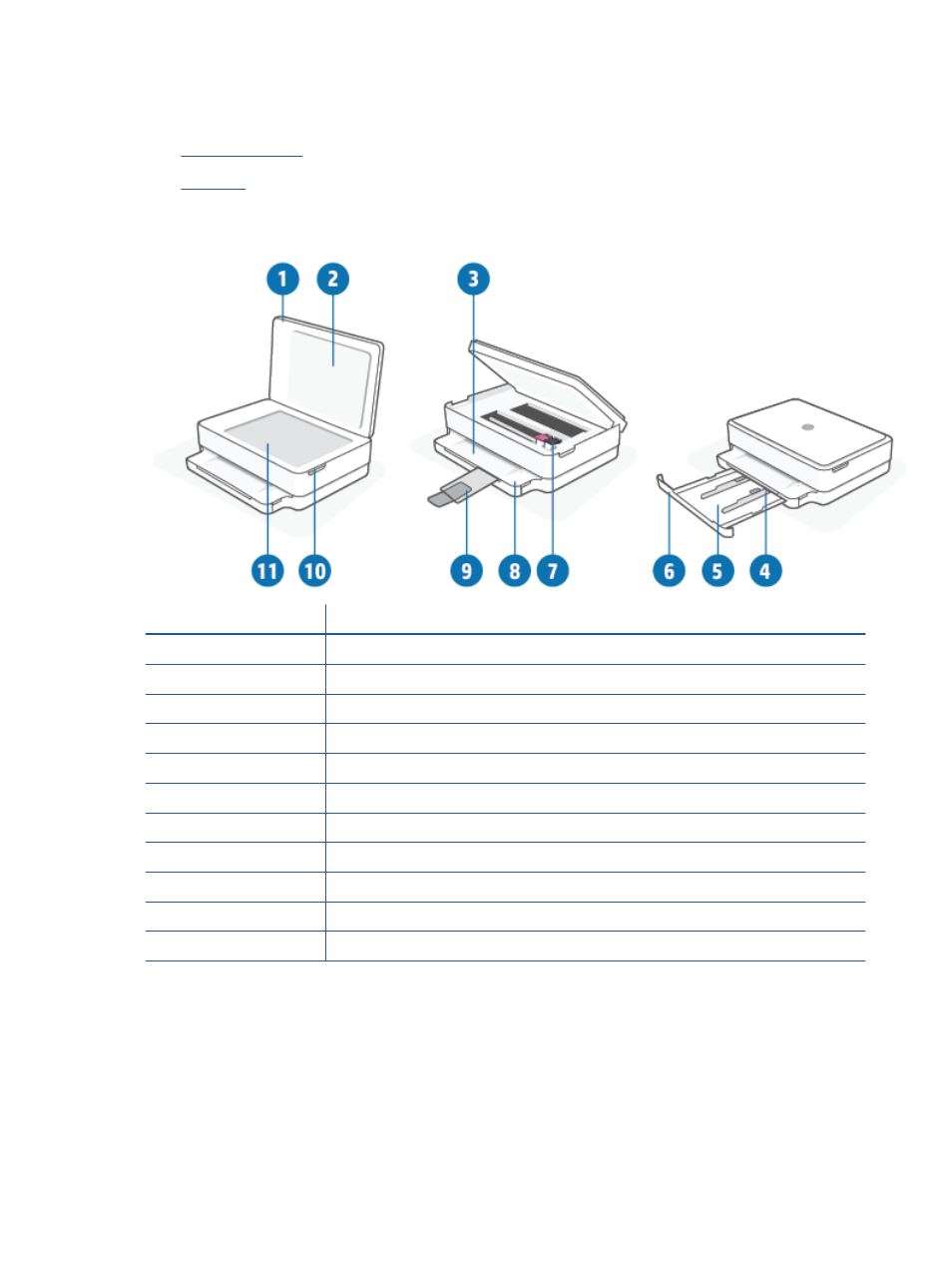 1
2
3
11
10
9
8
7
6
5
4