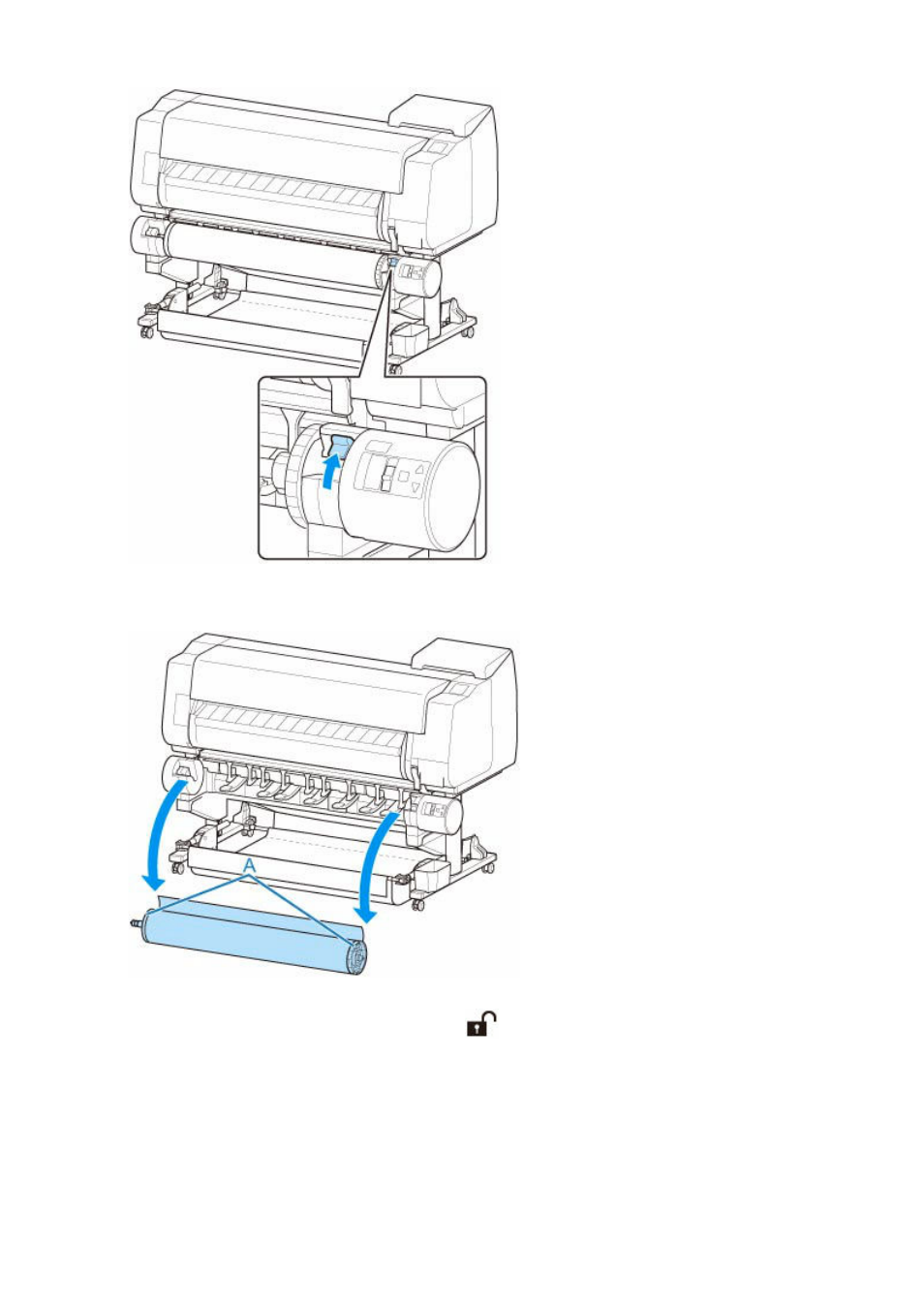 A