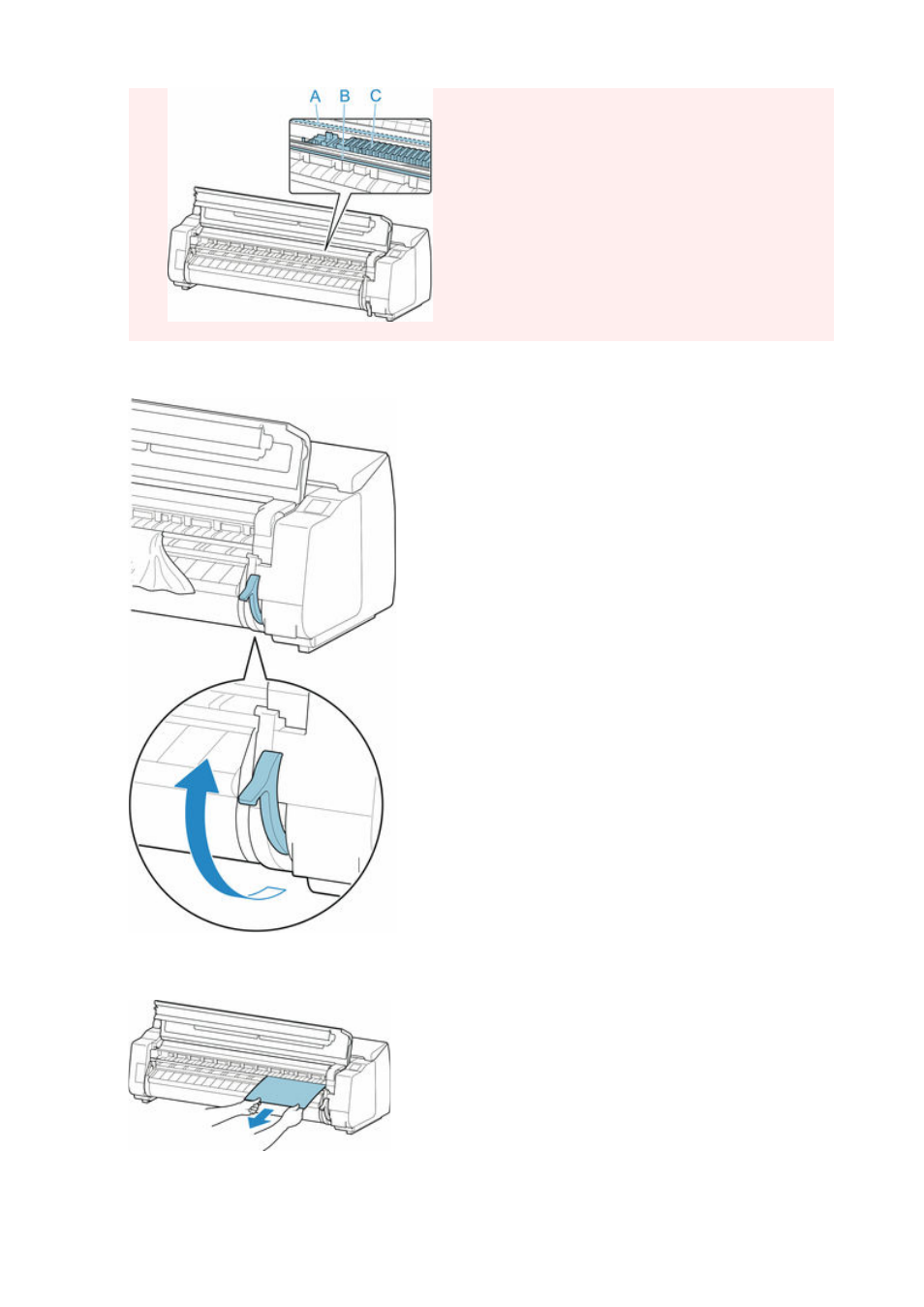 A B C