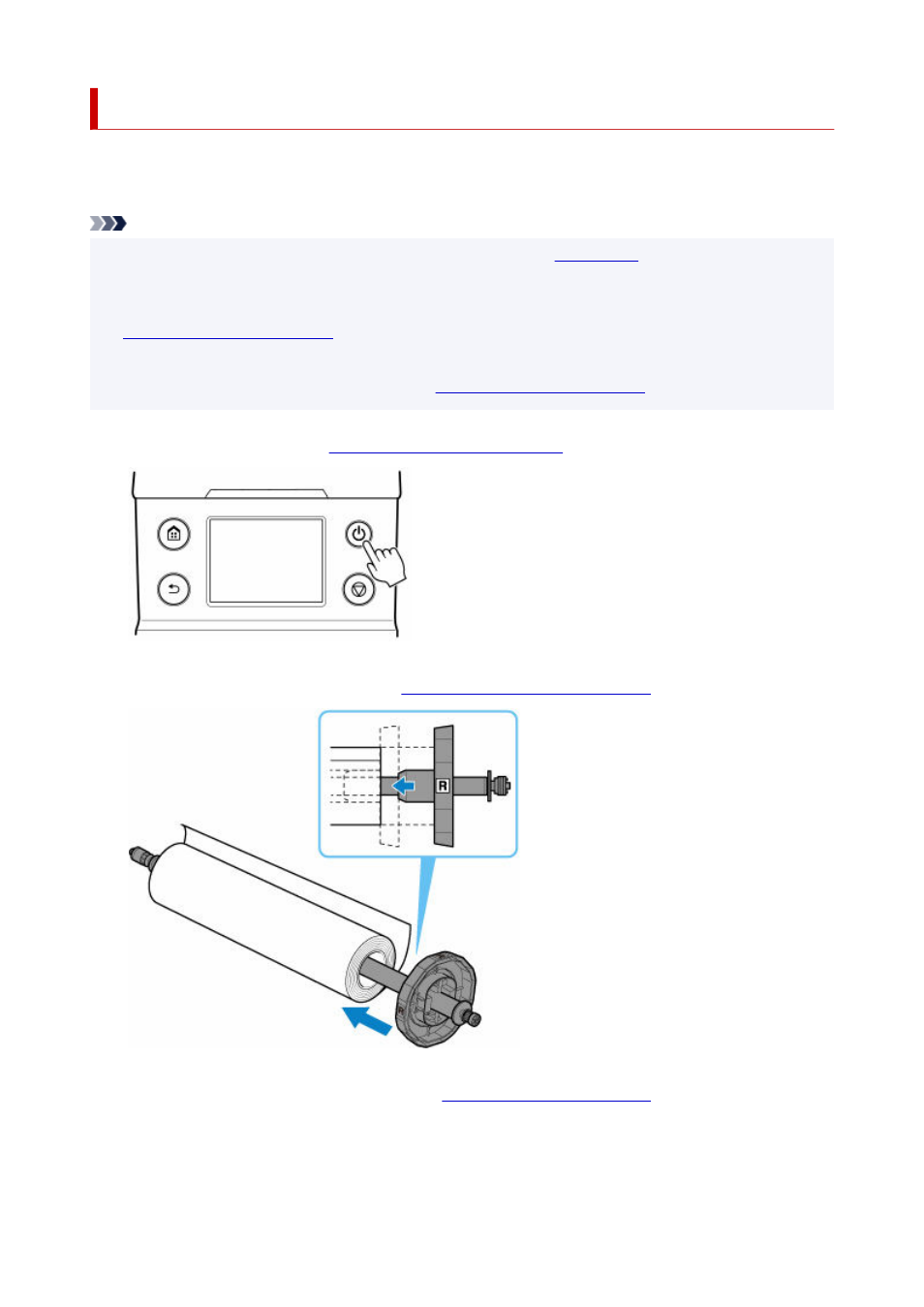 R