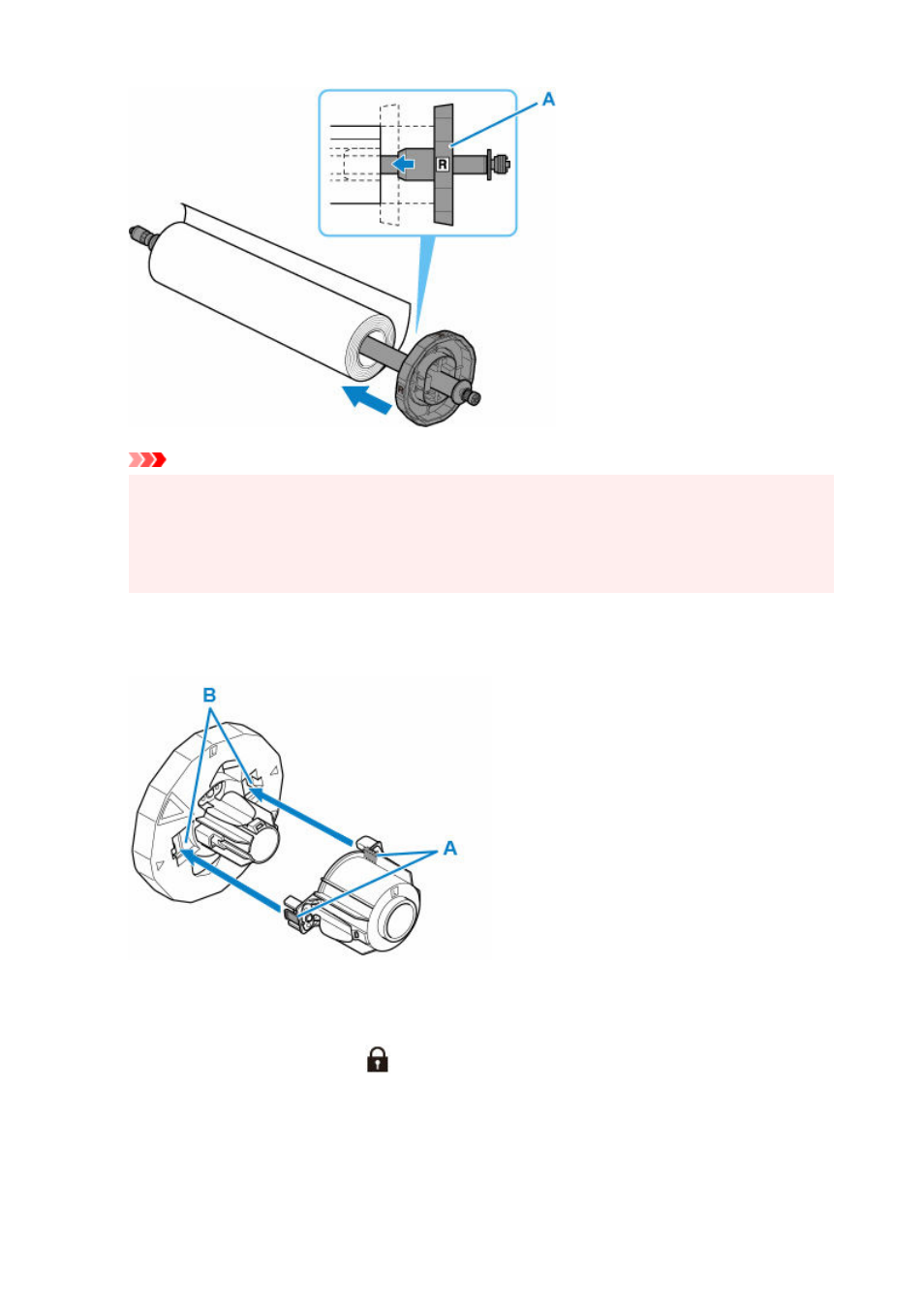 A

R

B

A