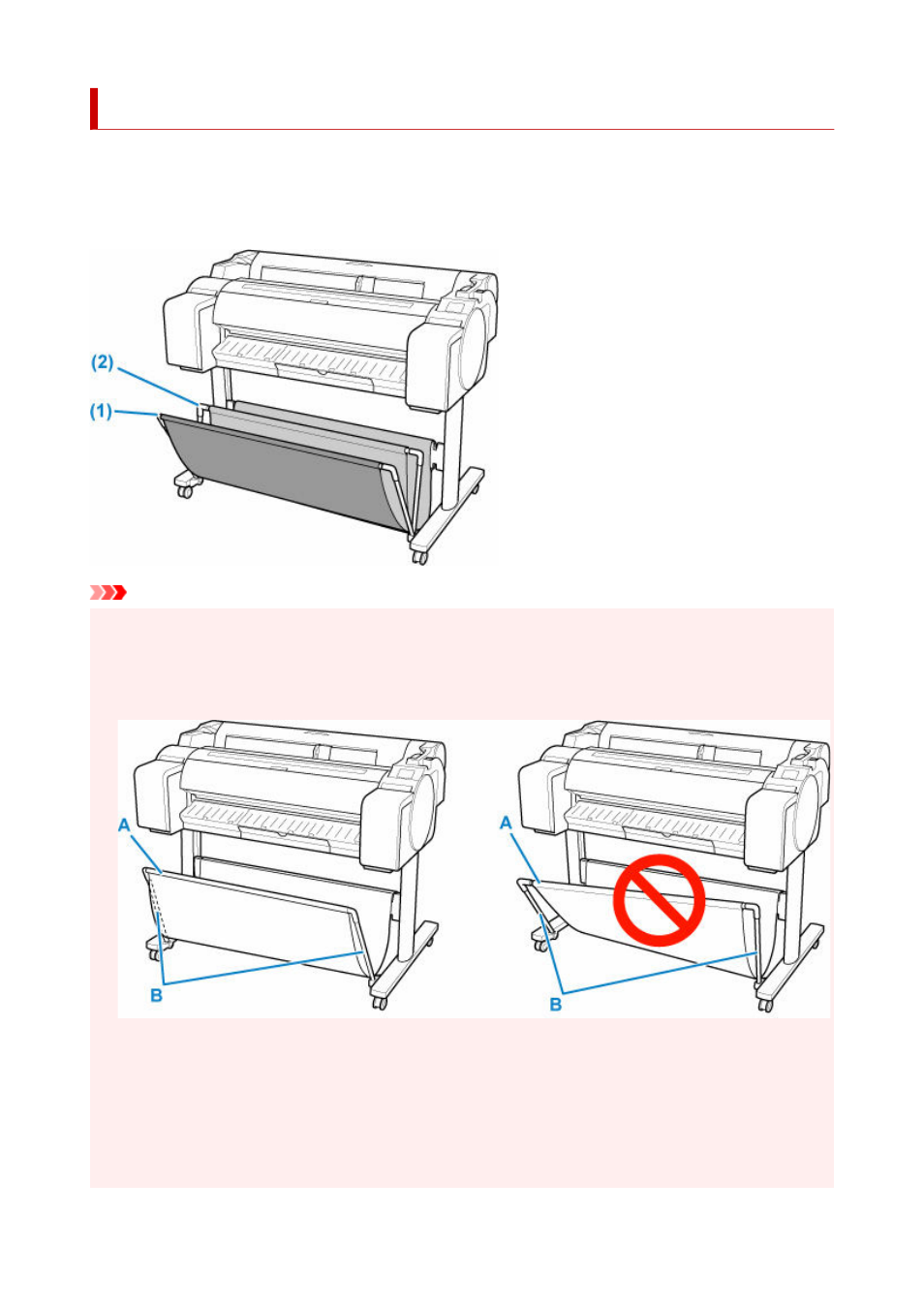 (2)
(1)

A
B

A
B