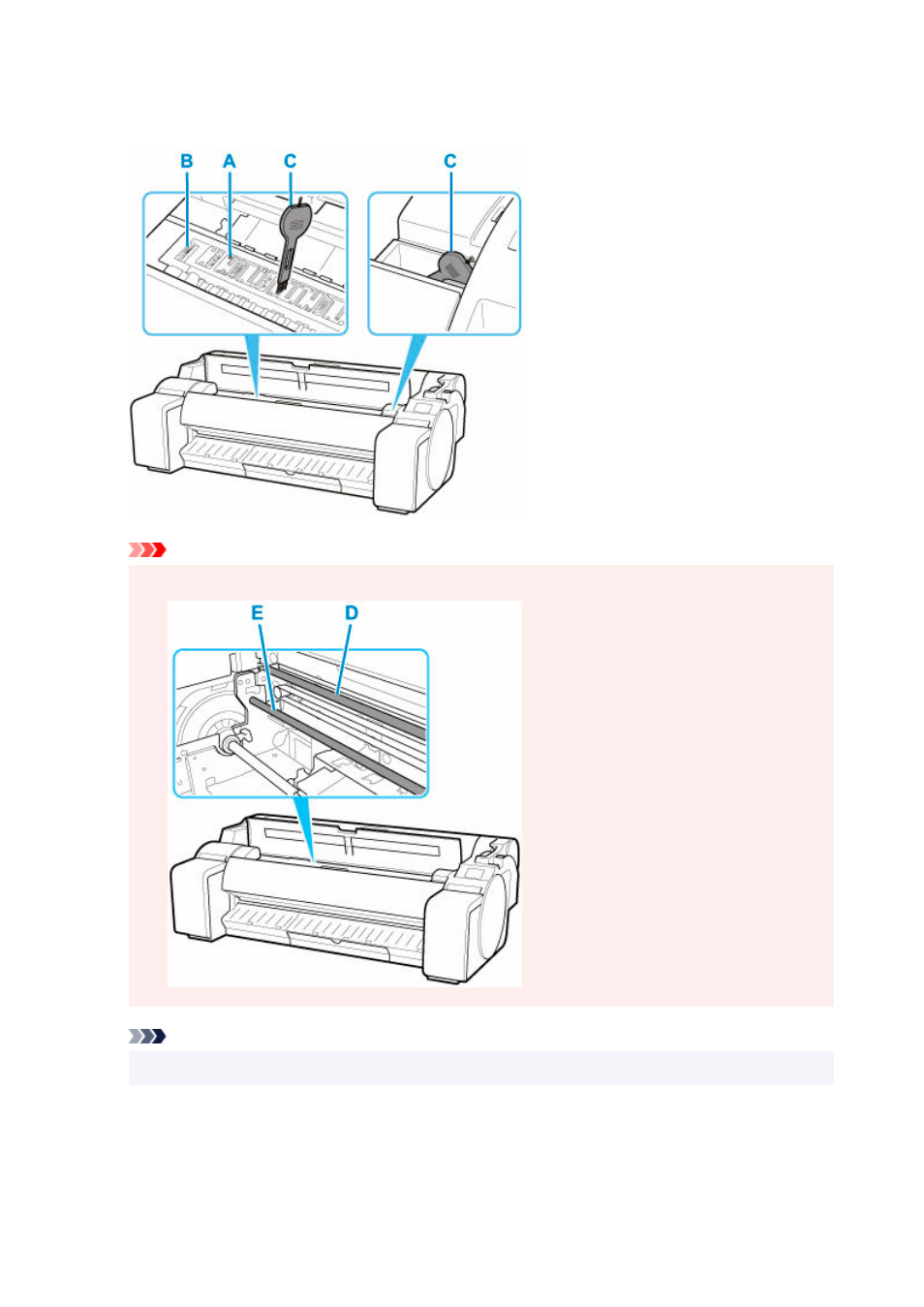 B A C C

E D