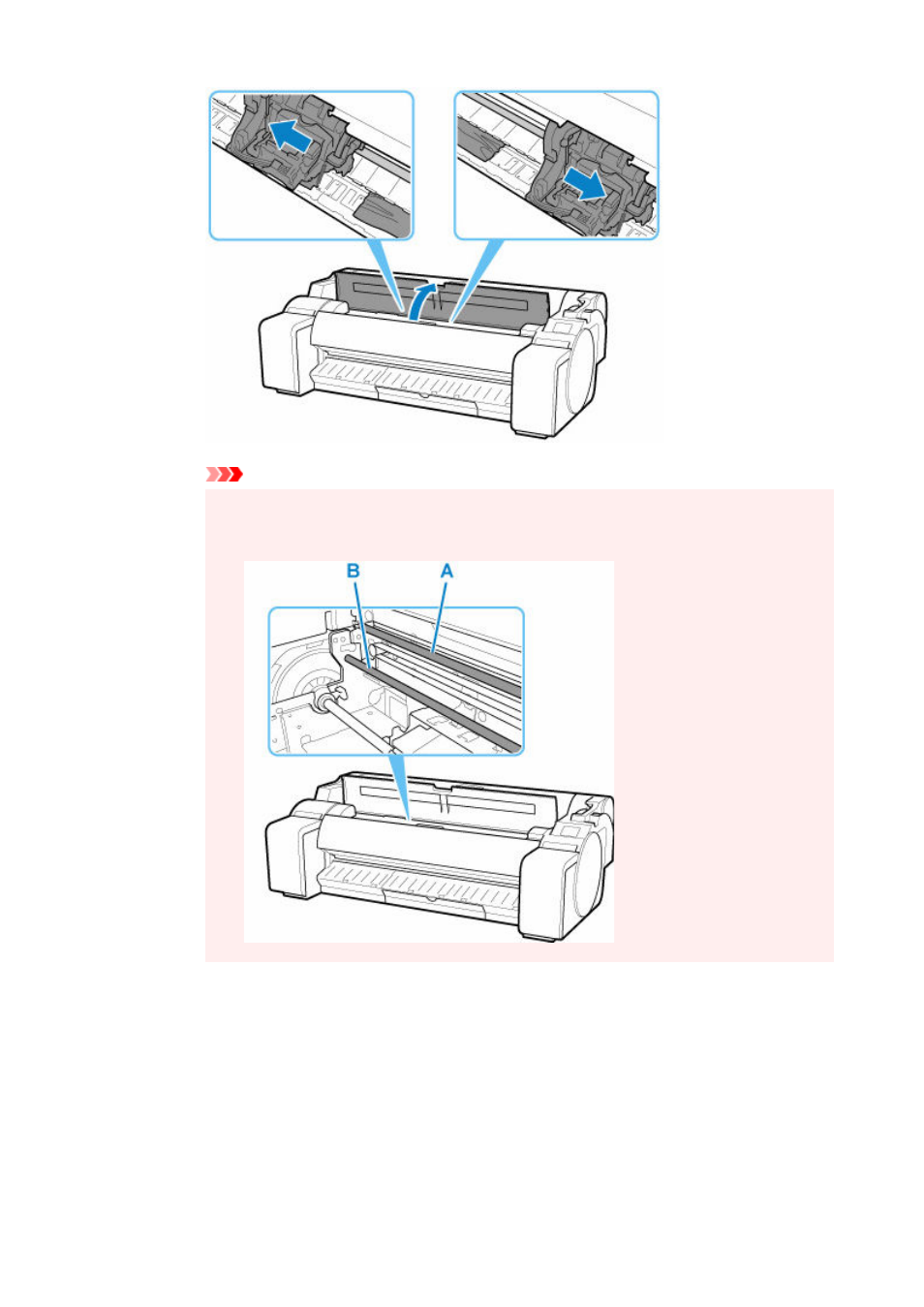 B
A