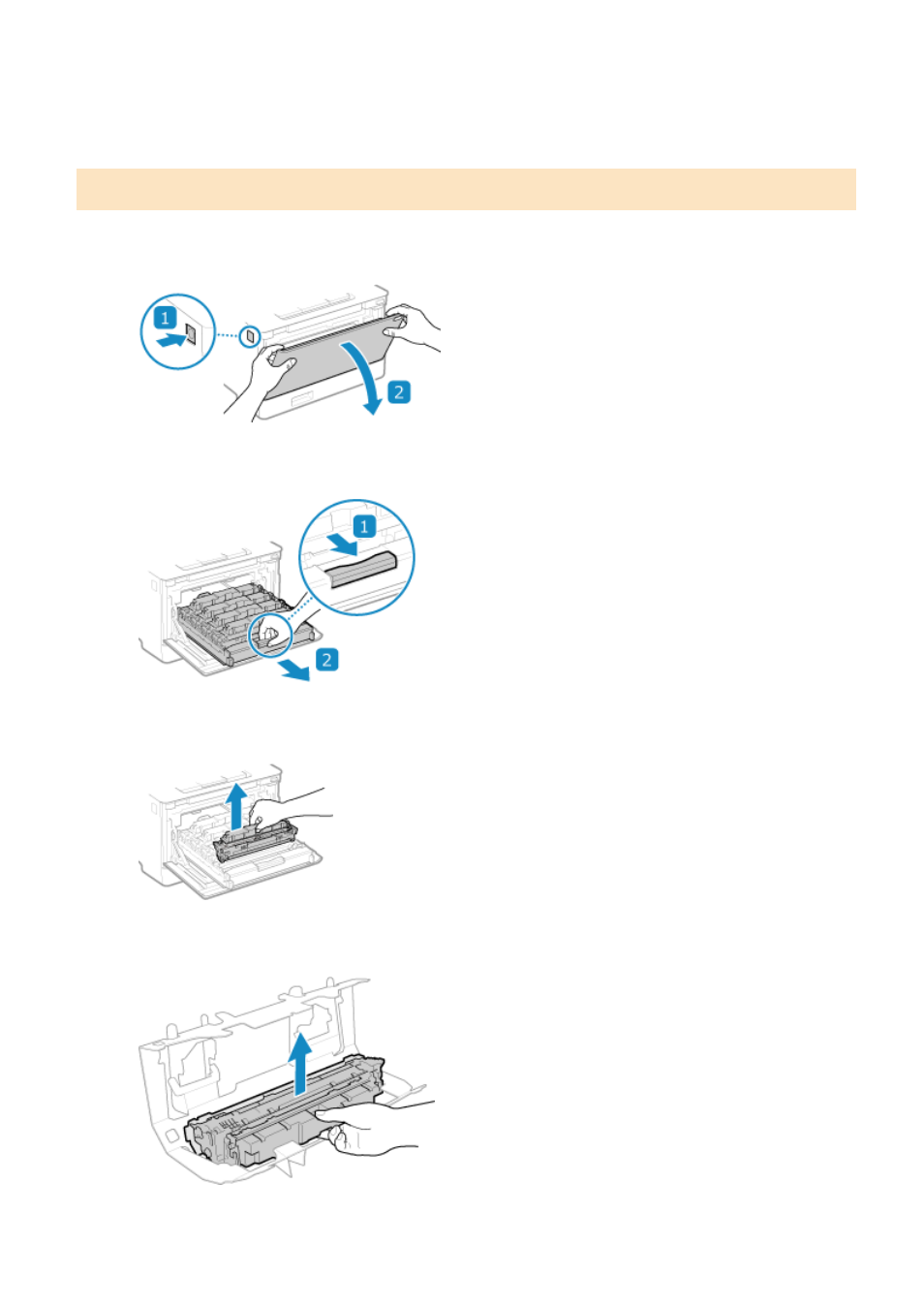 1

2

1

2