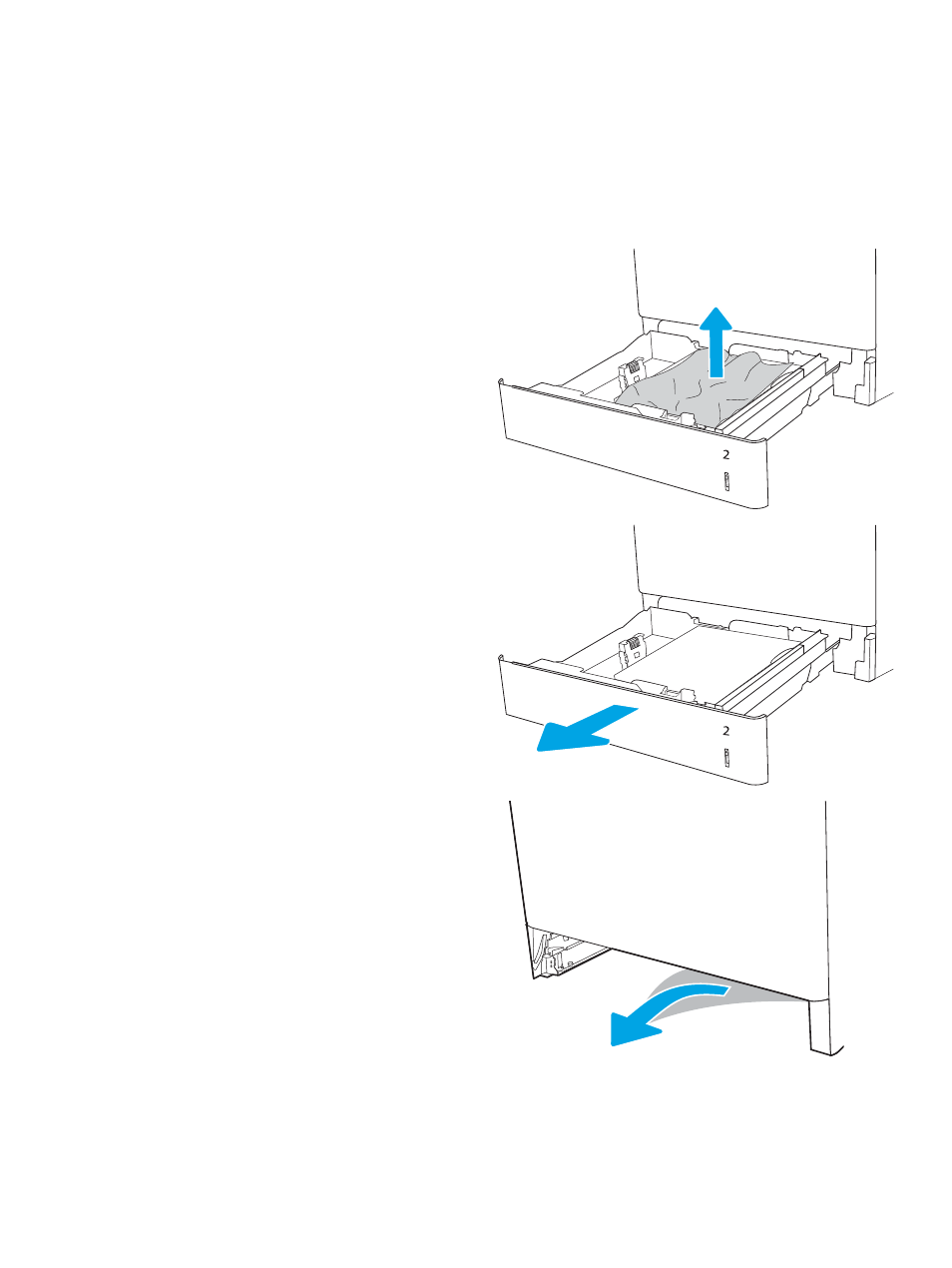 2

2