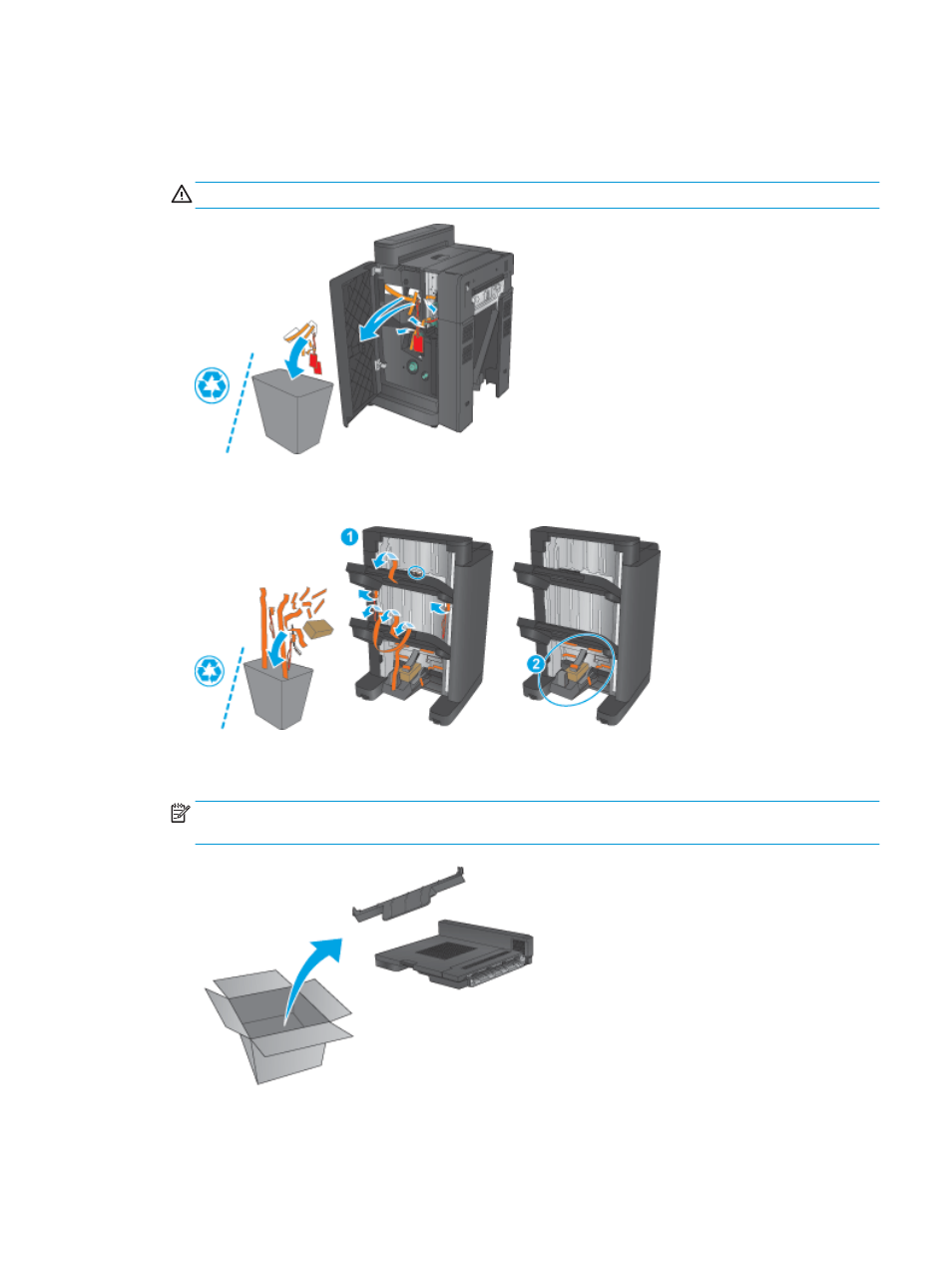 1

2