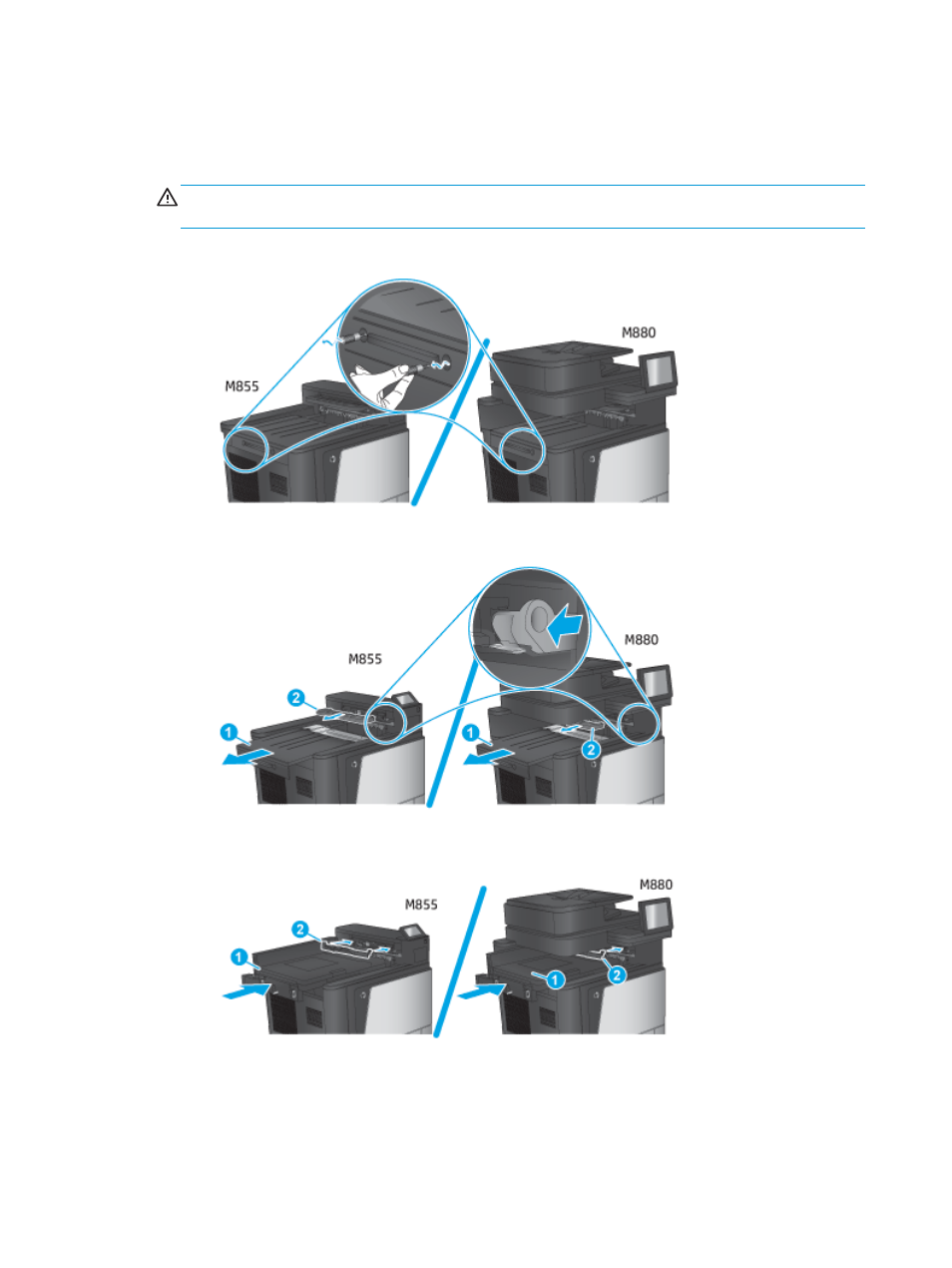 M855

M880

M855

M880

2

1

1

2

M855

M880

2

1

1

2