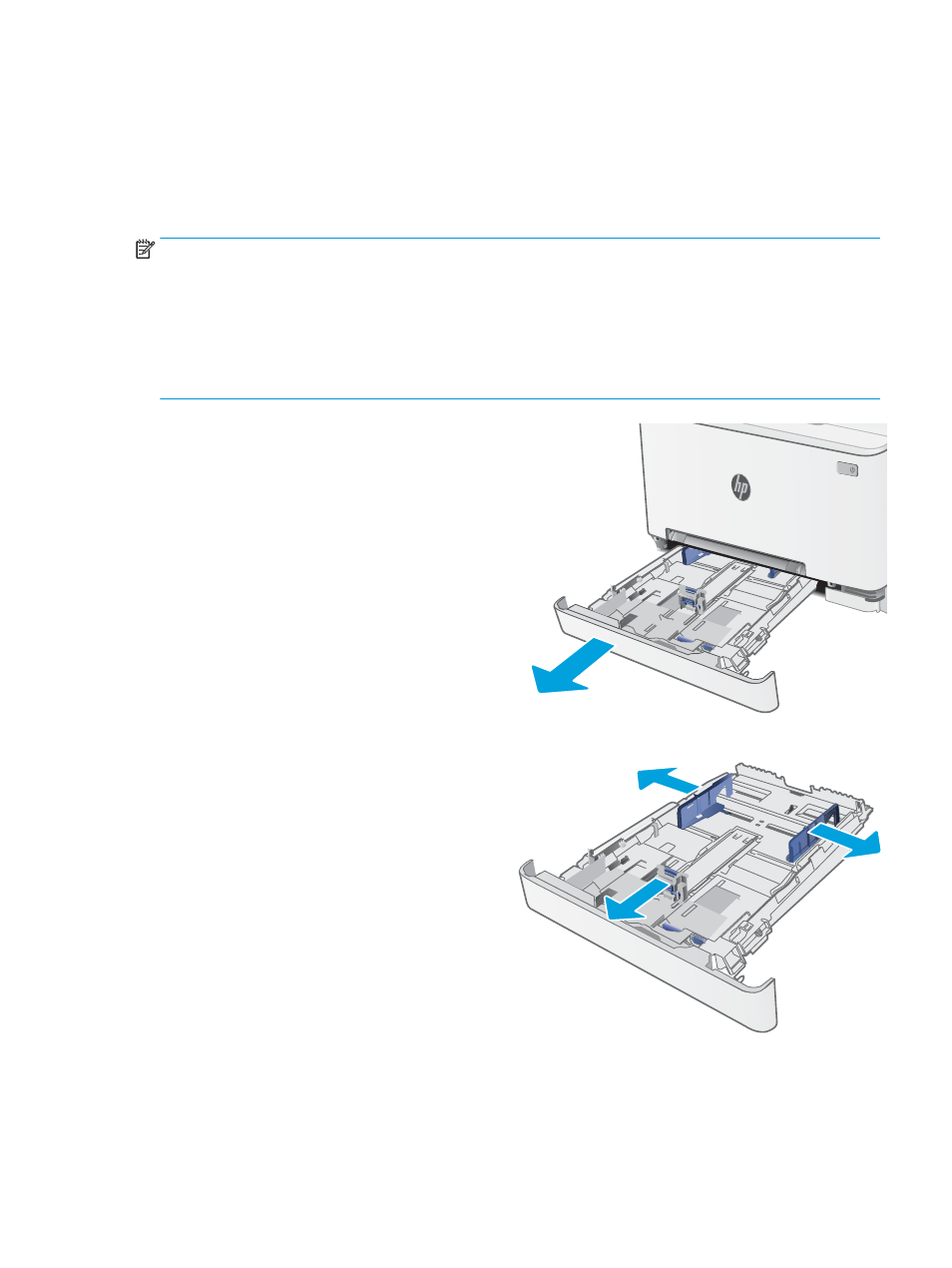 hp