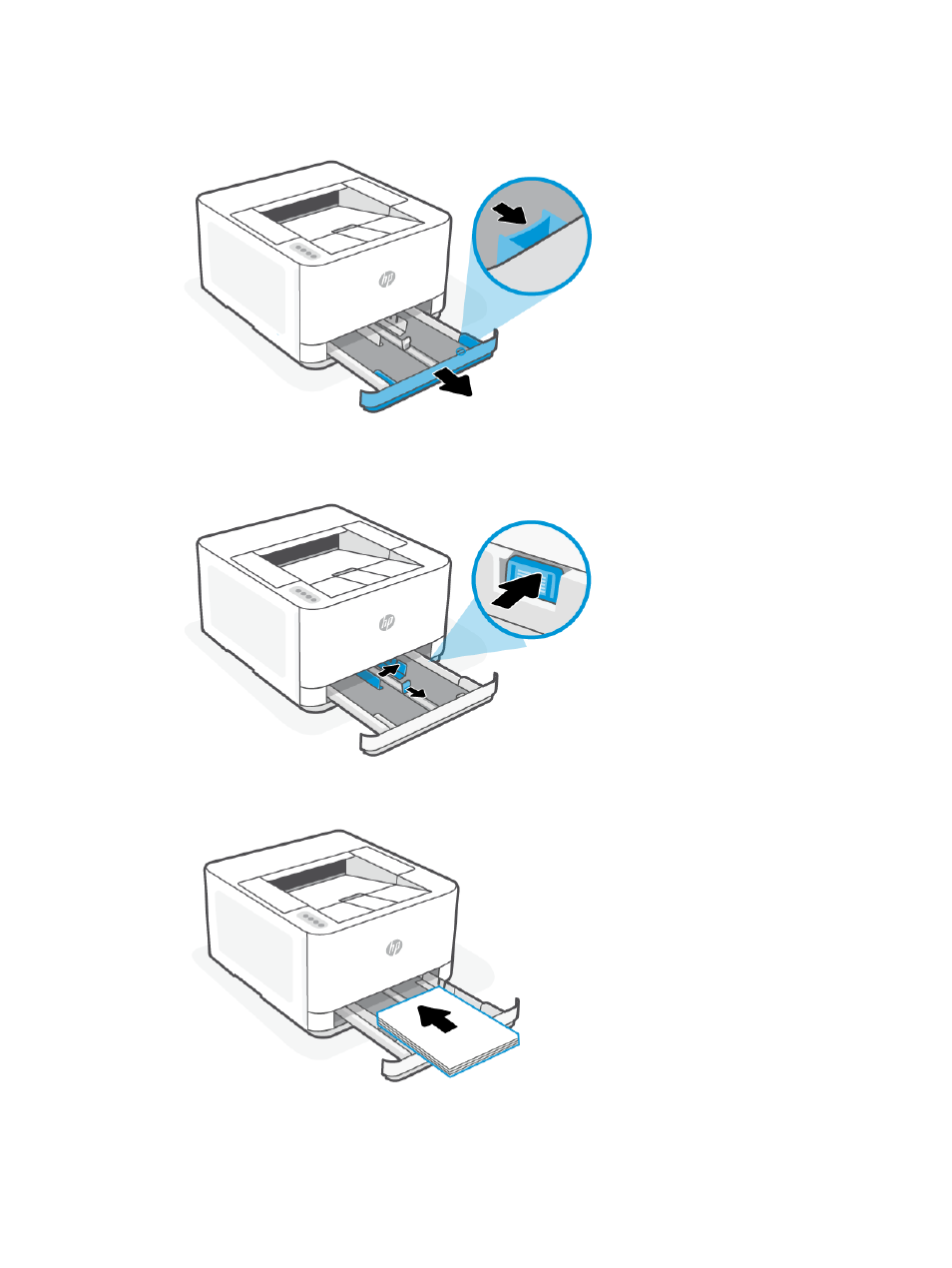 hp

hp

hp