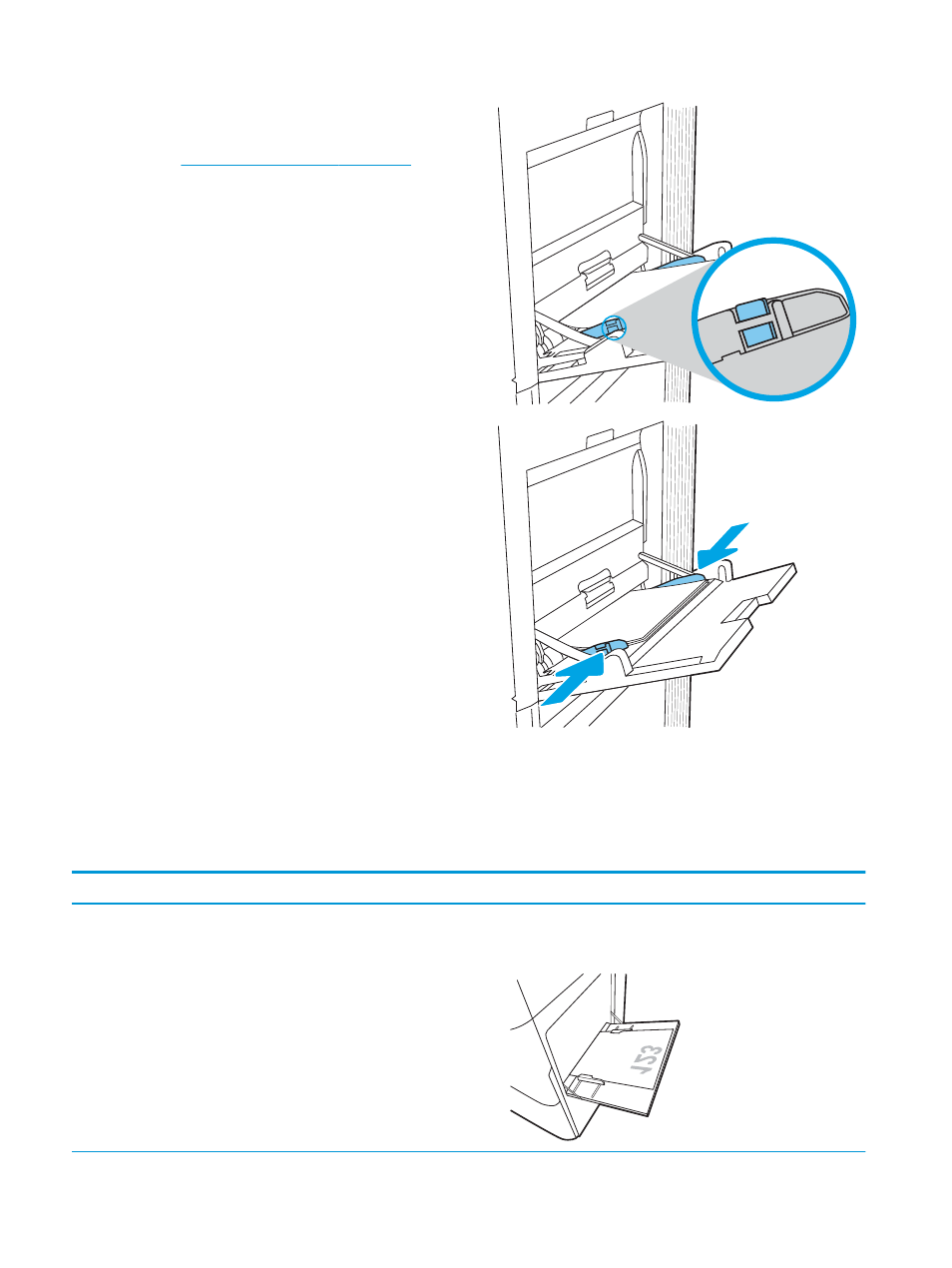 123