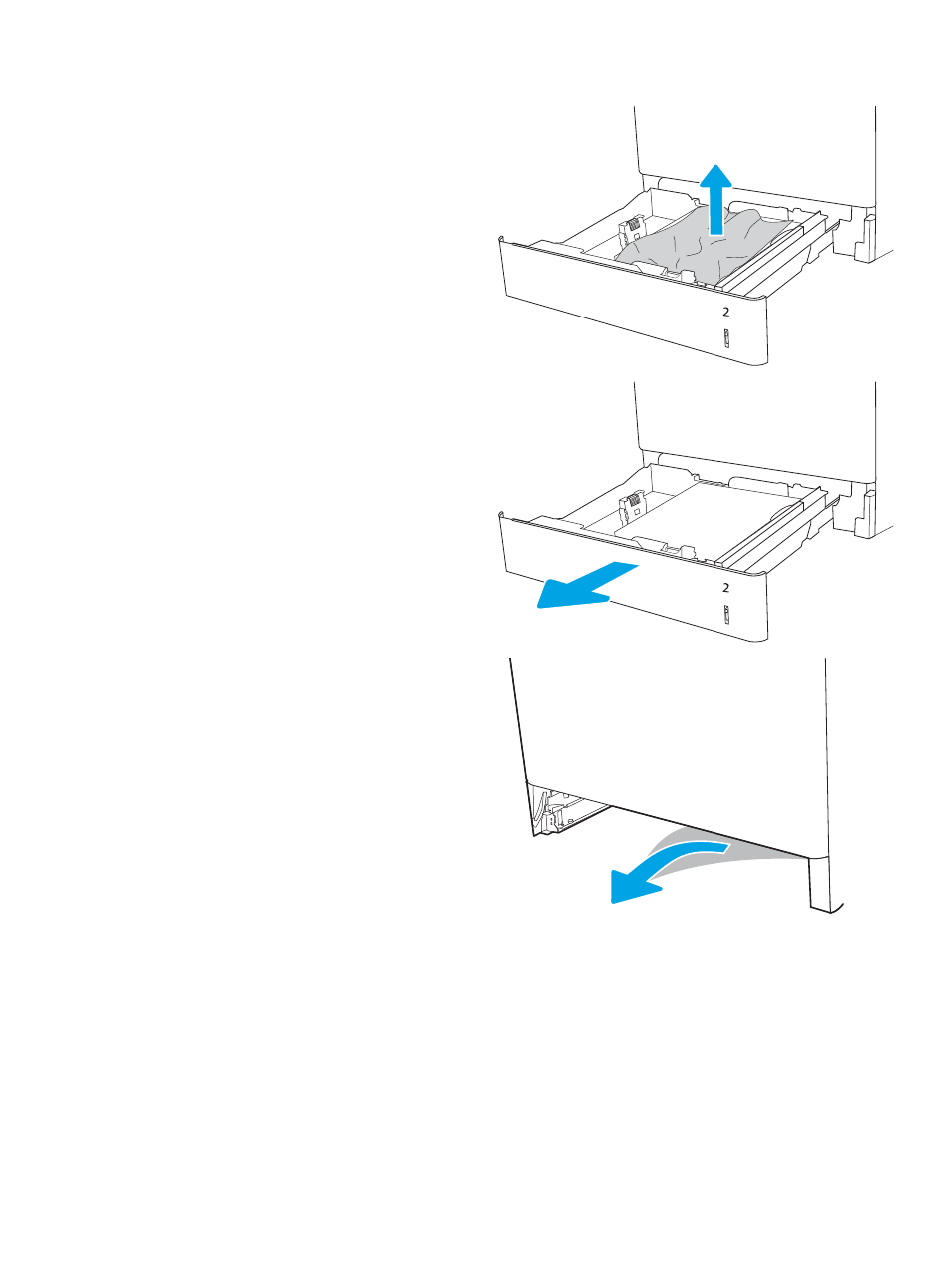 2

2