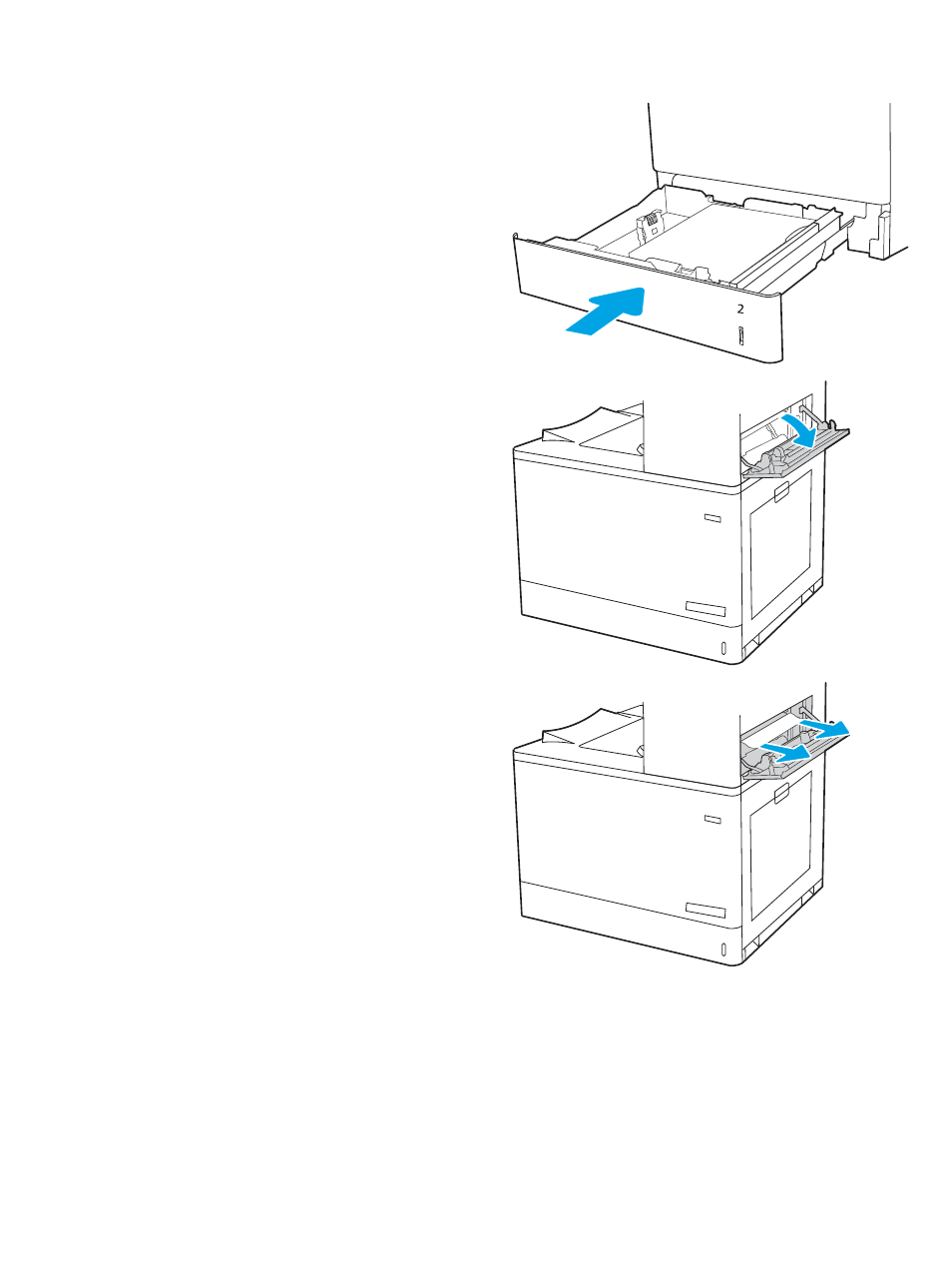 2