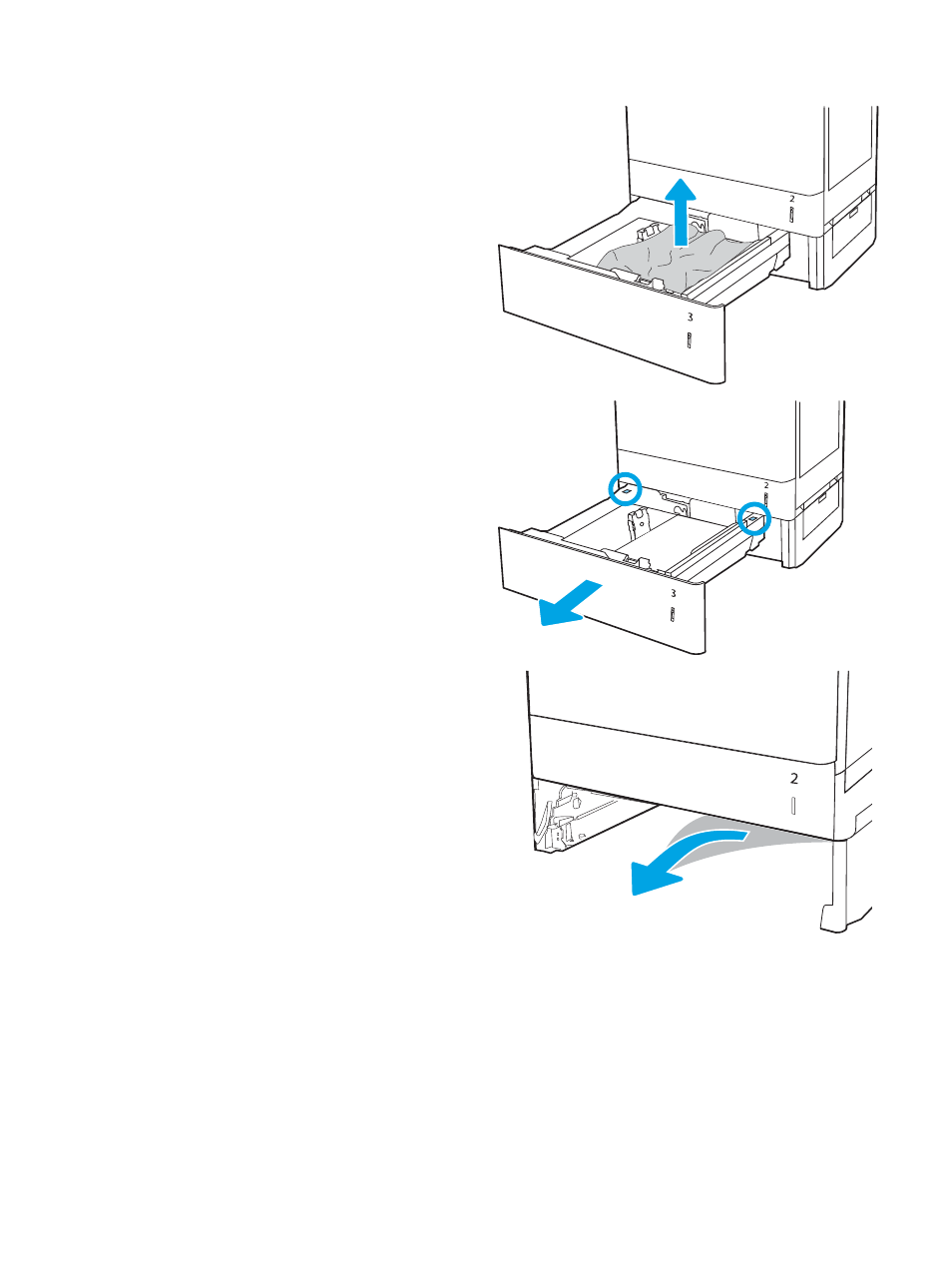 2
3
2
3
2