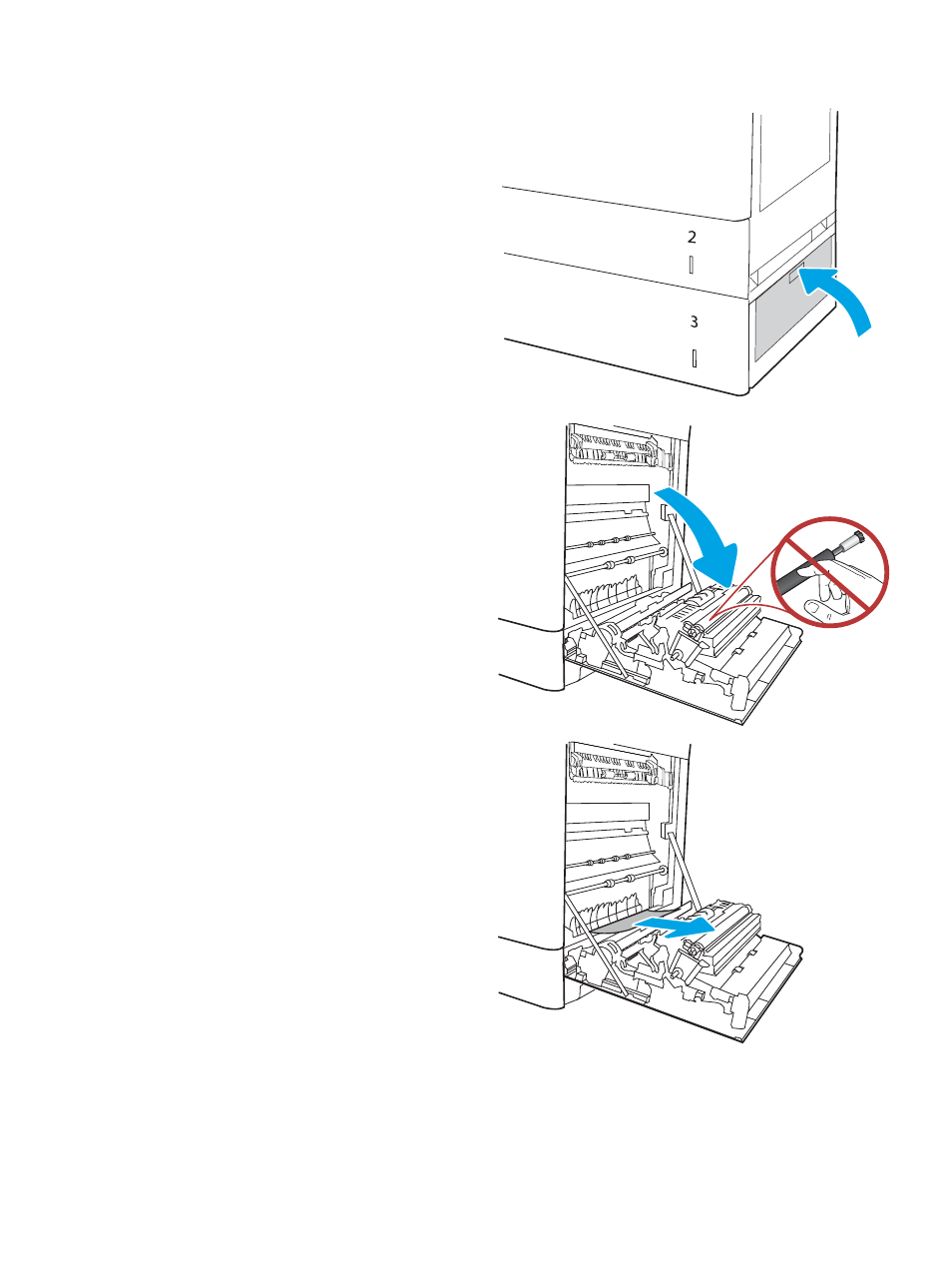 2

3