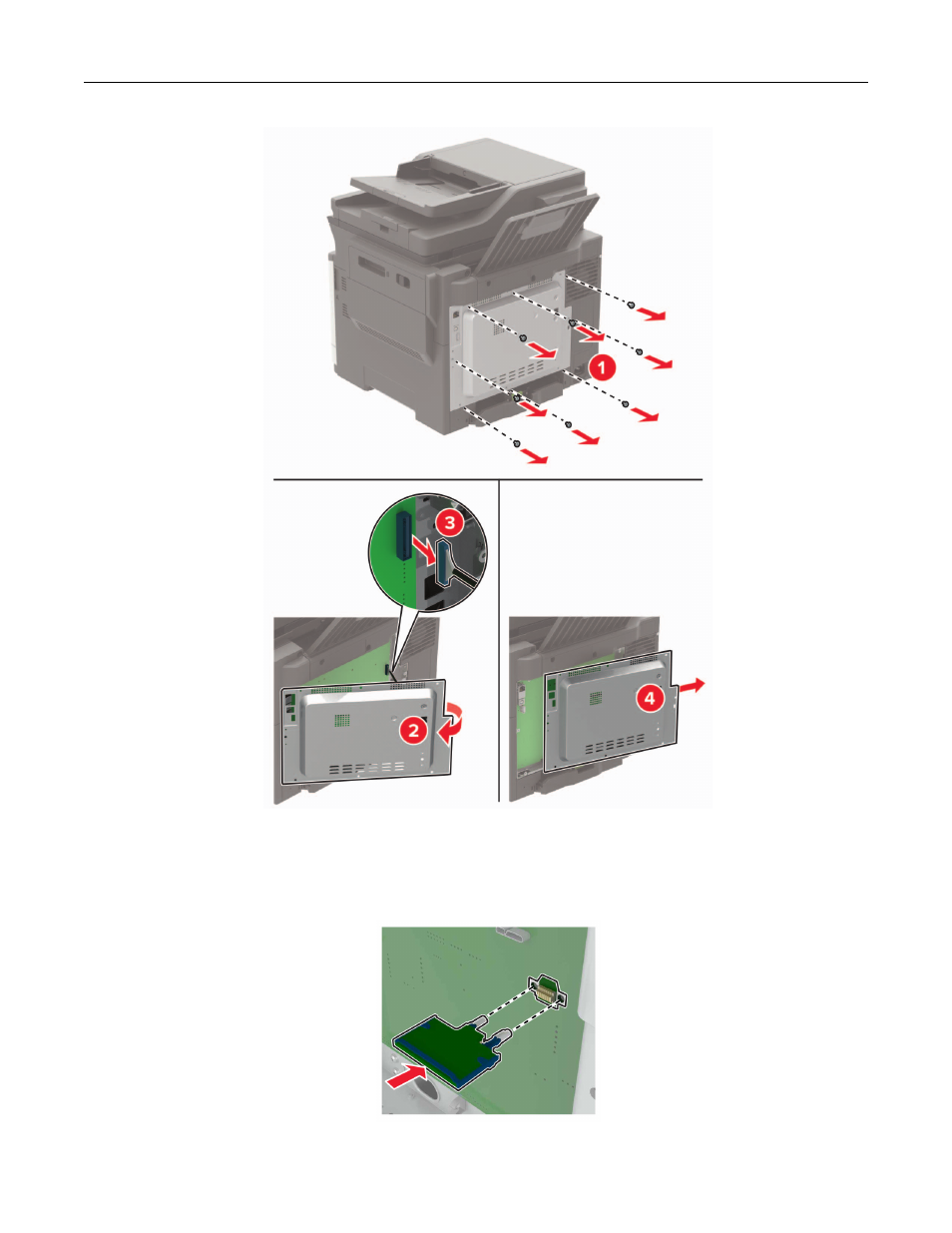 1

3

2

4