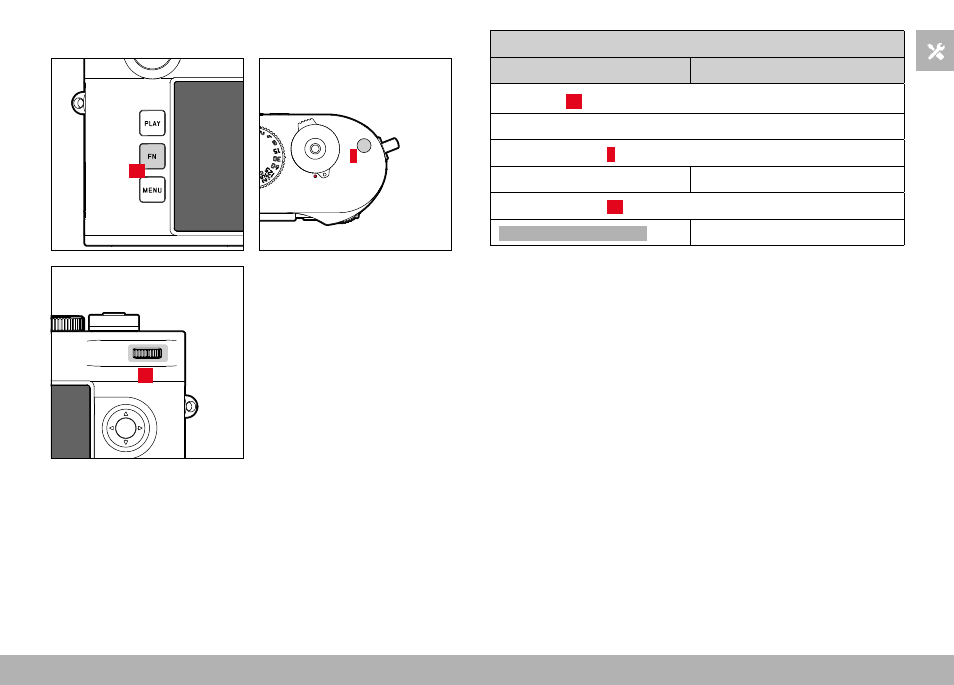 PLAY

FN

MENU