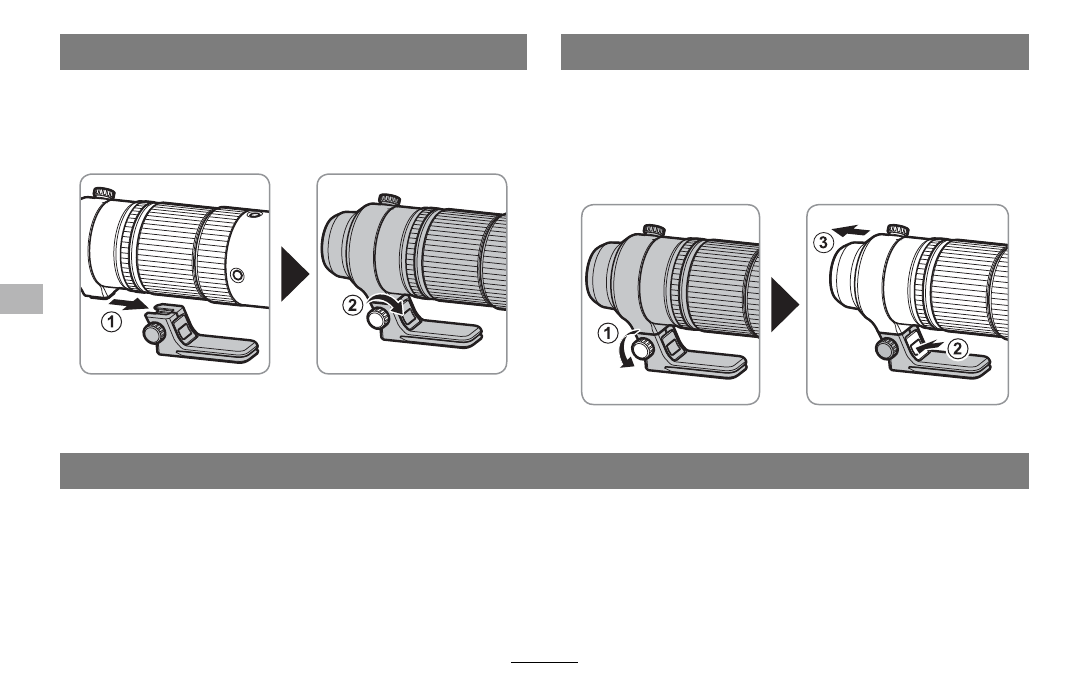 ①
②
①
③
②