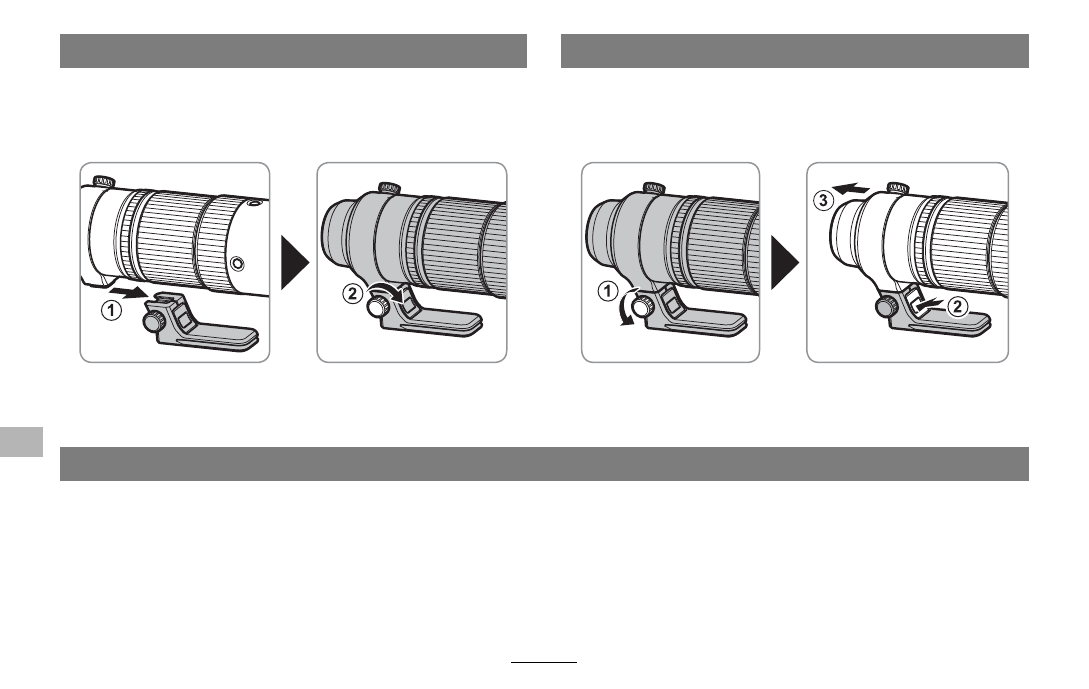 ①

②

①

③

②