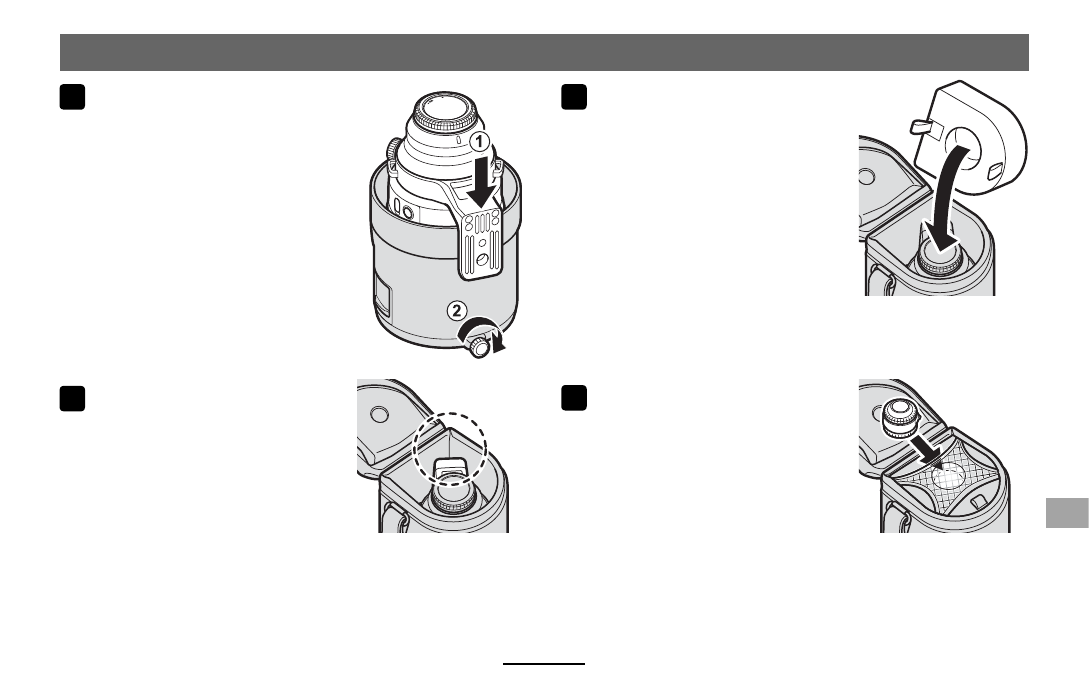 ①

②