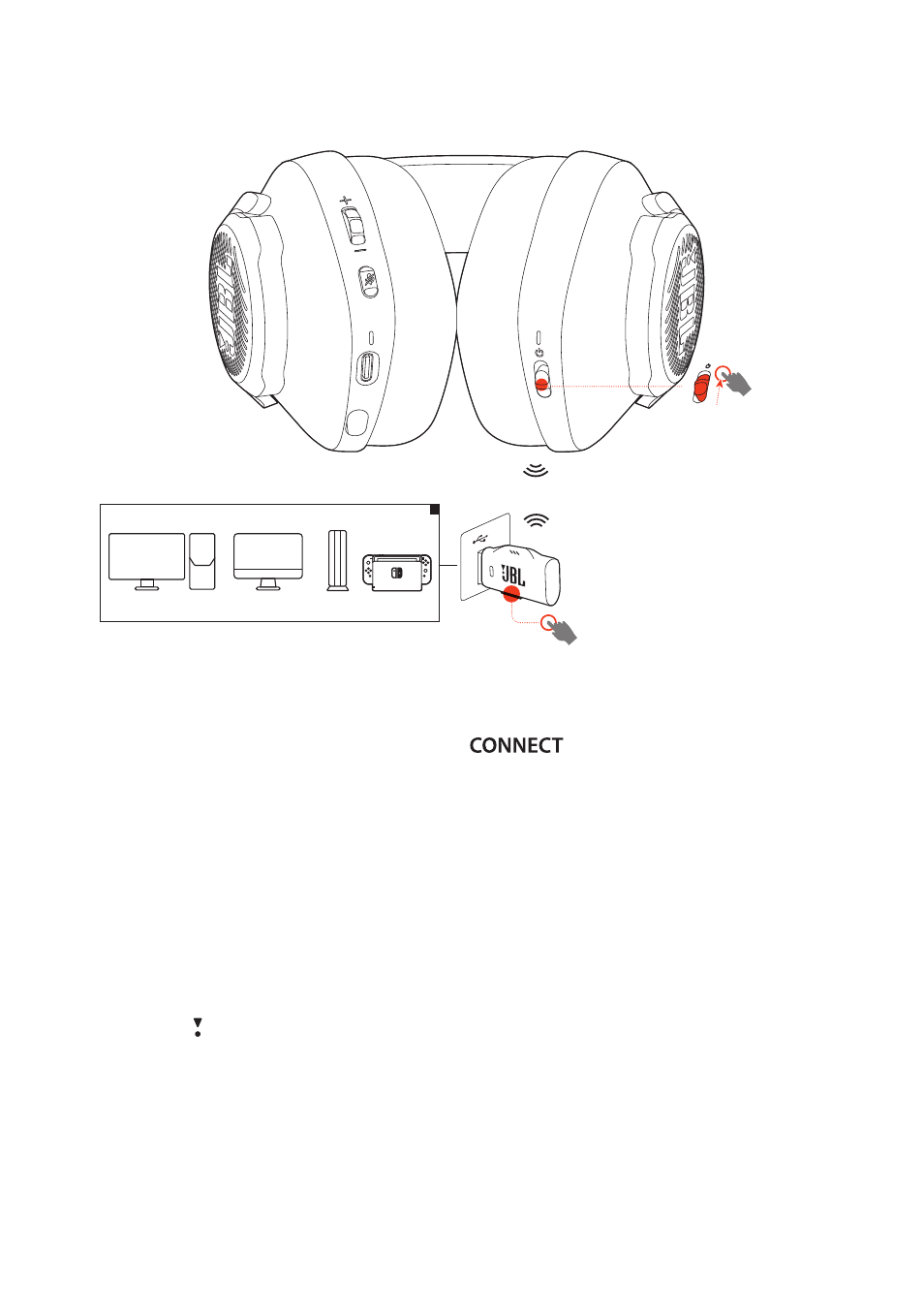 JBL

JBL

JBL

CONNECT