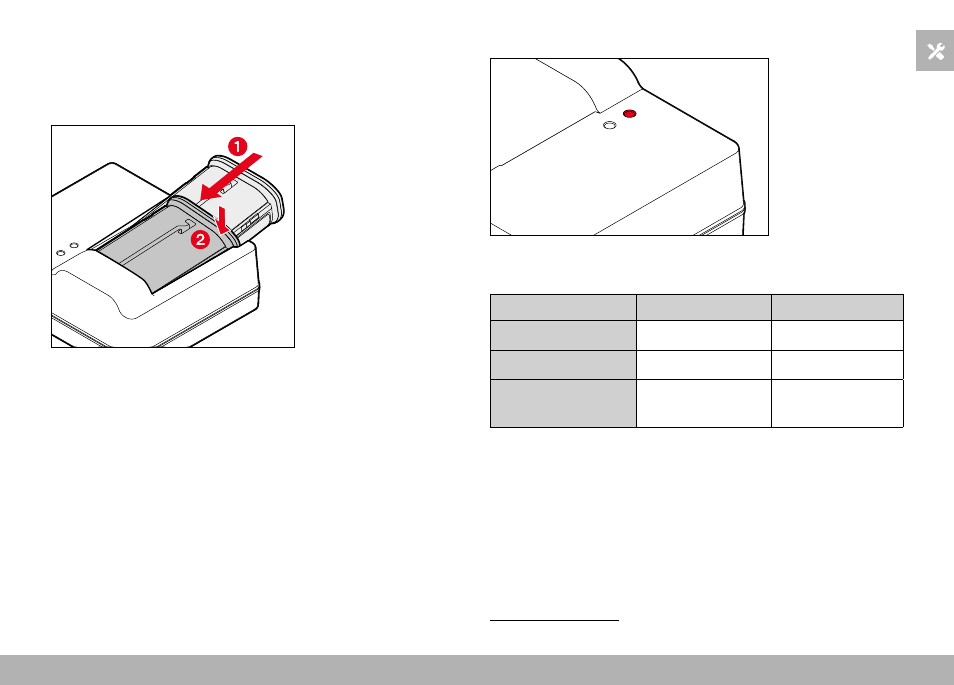 1

2