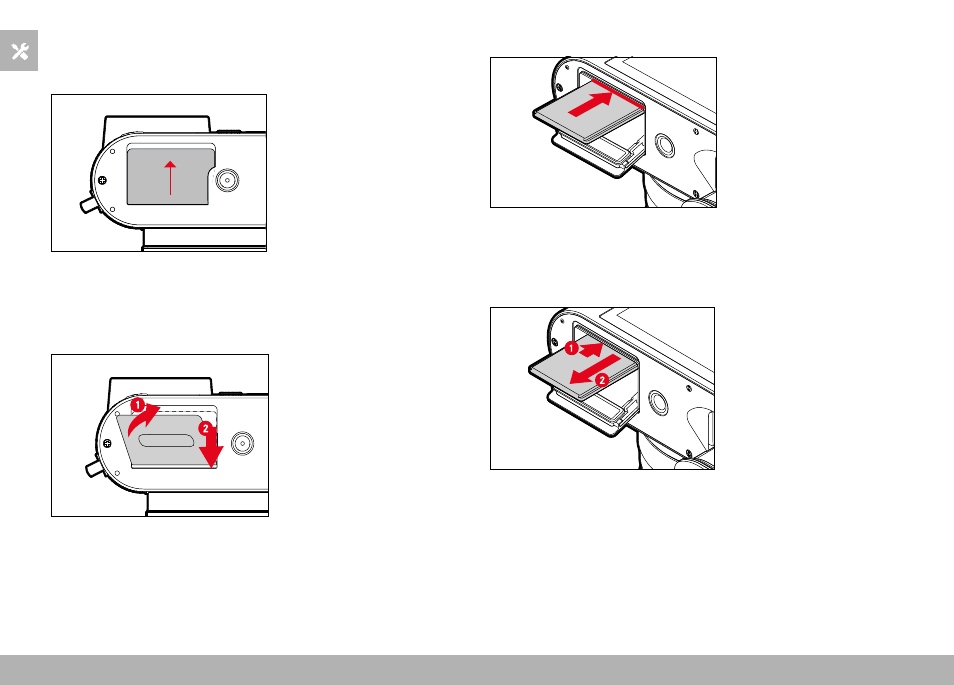 1
2
1
2