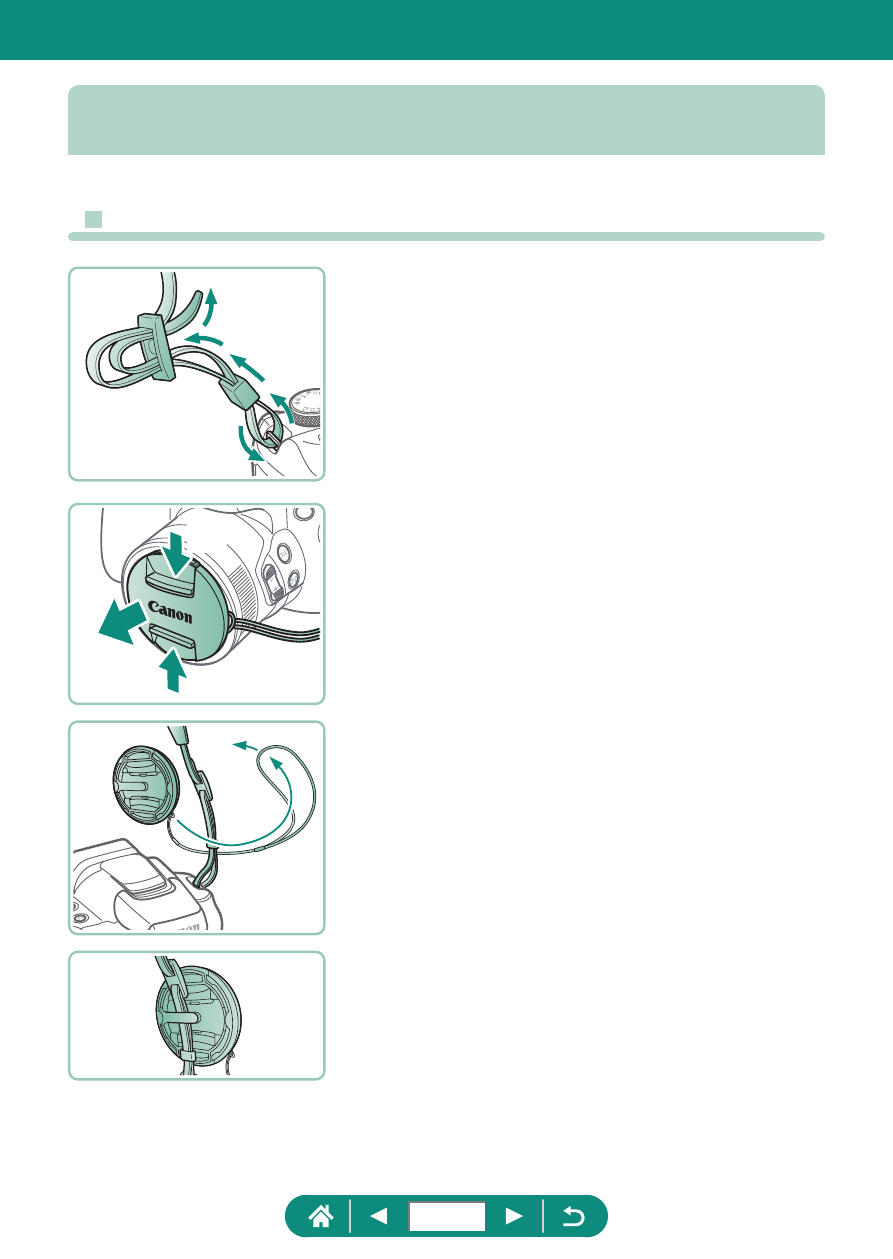 Canon