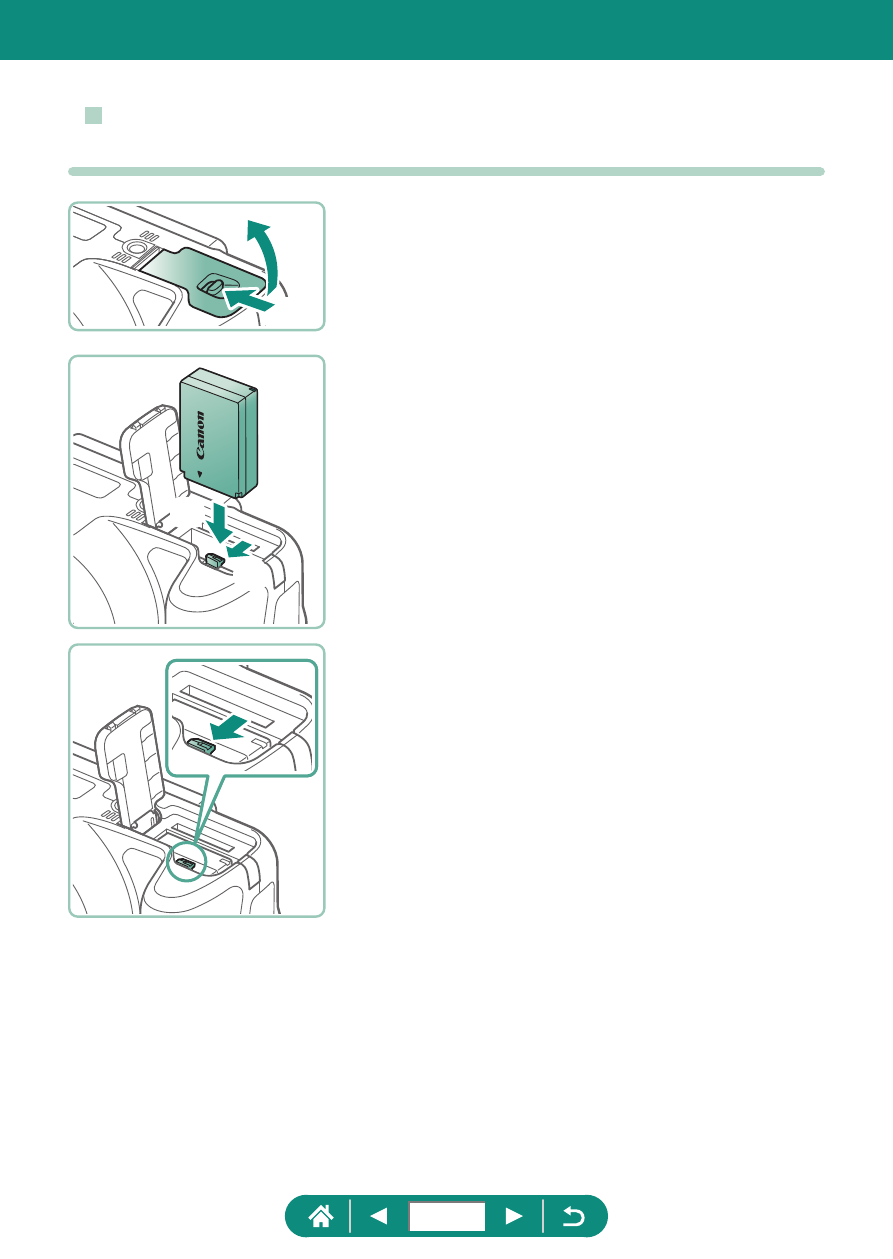 Canon