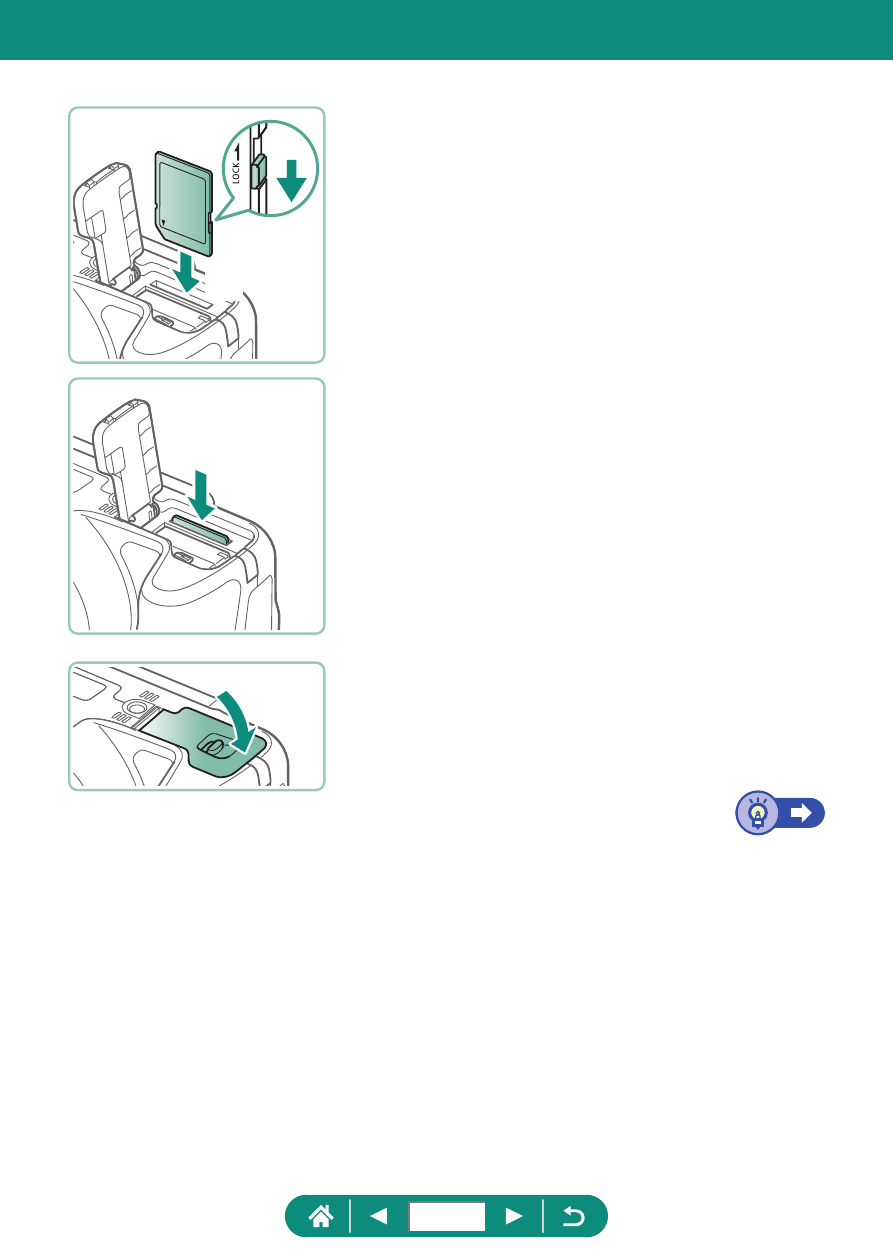 LOCK