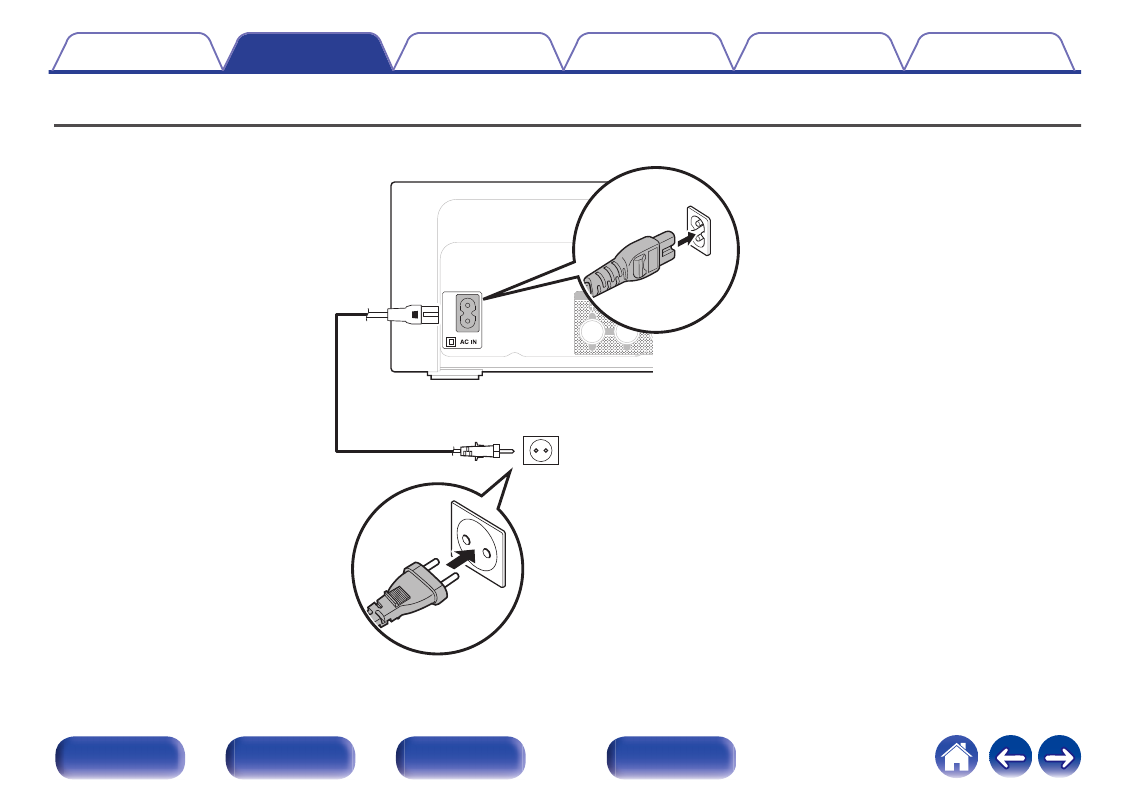 AC IN