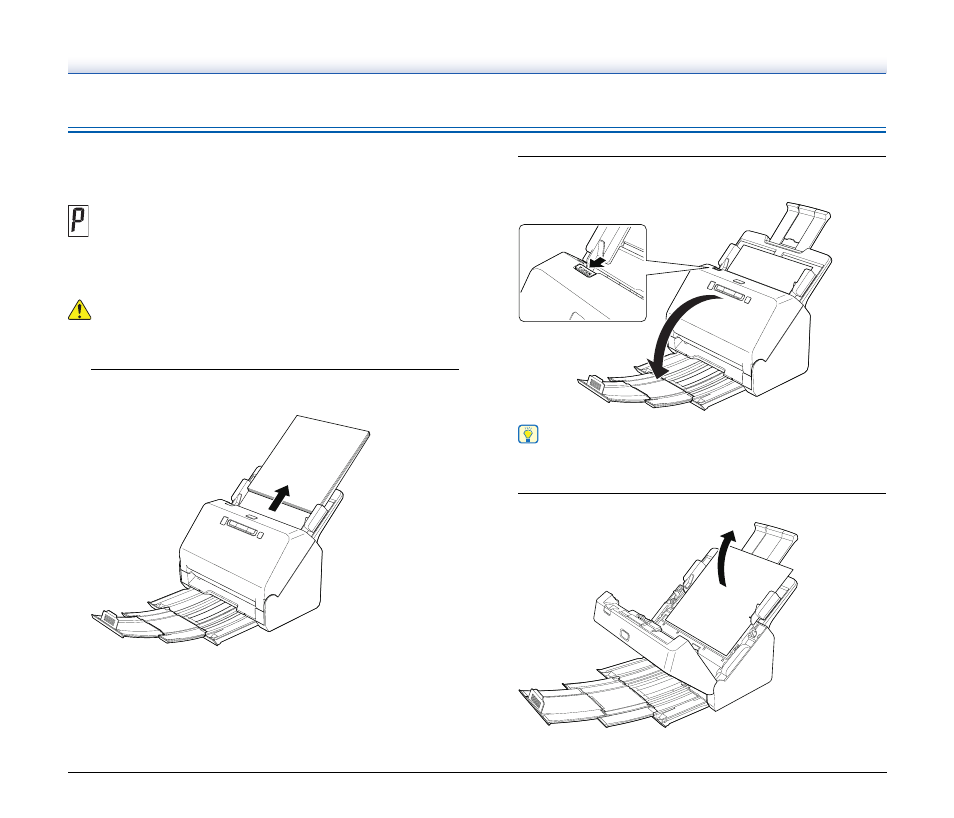 P