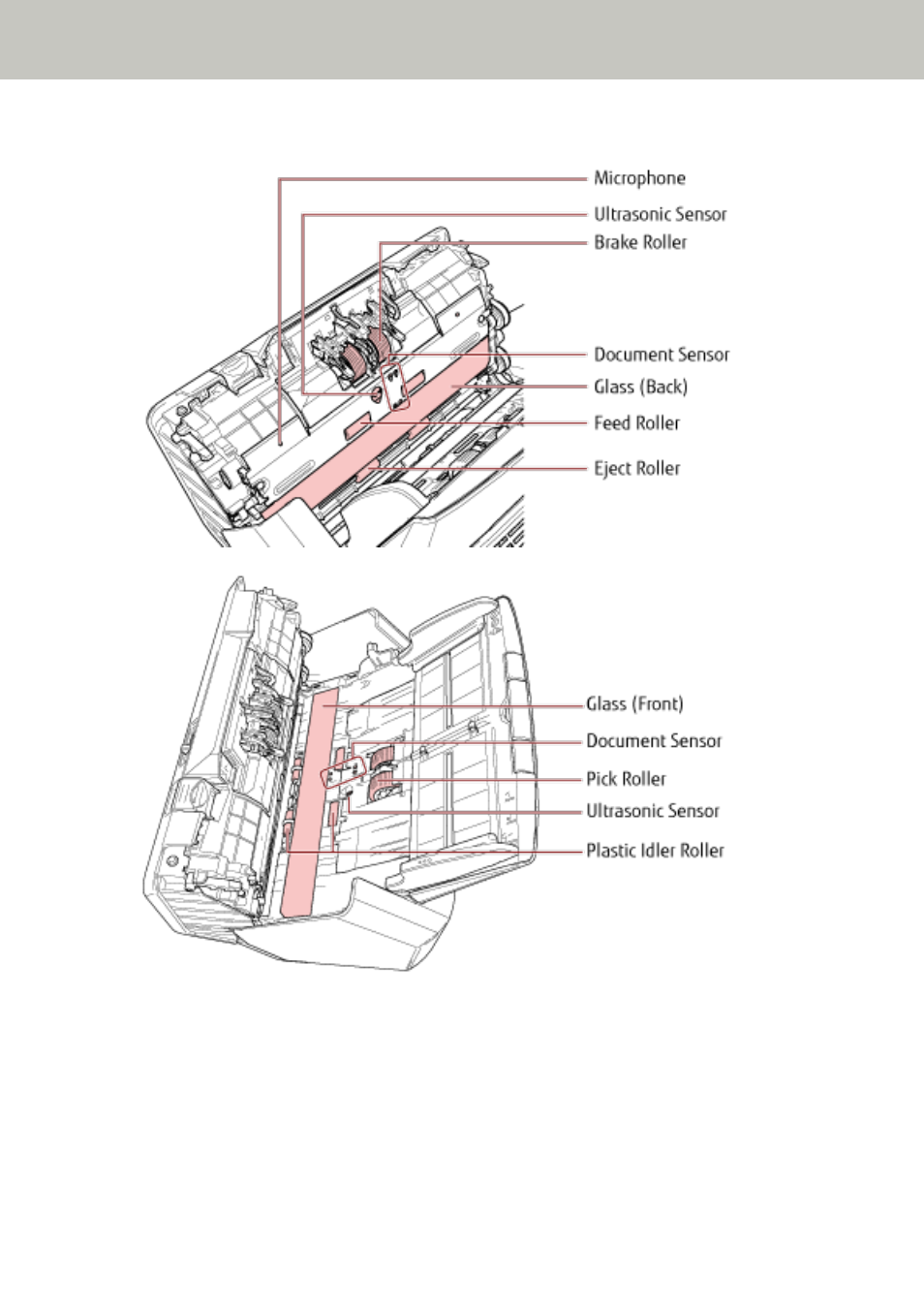 Microphone
Ultrasonic Sensor
Brake Roller
Document Sensor
Glass (Back)
Feed Roller
Eject Roller

Glass (Front)
Document Sensor
Pick Roller
Ultrasonic Sensor
Plastic Idler Roller