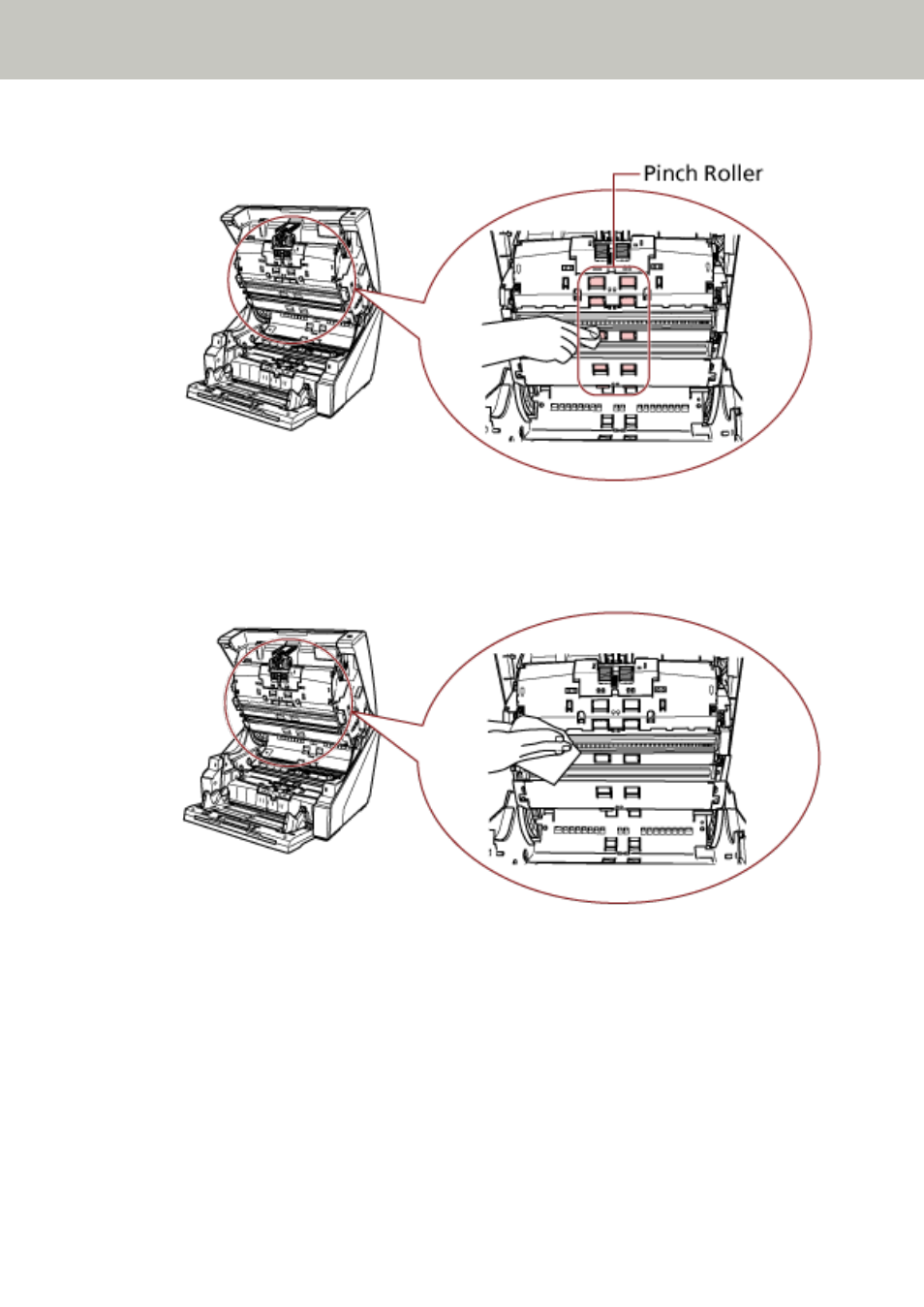 Pinch Roller