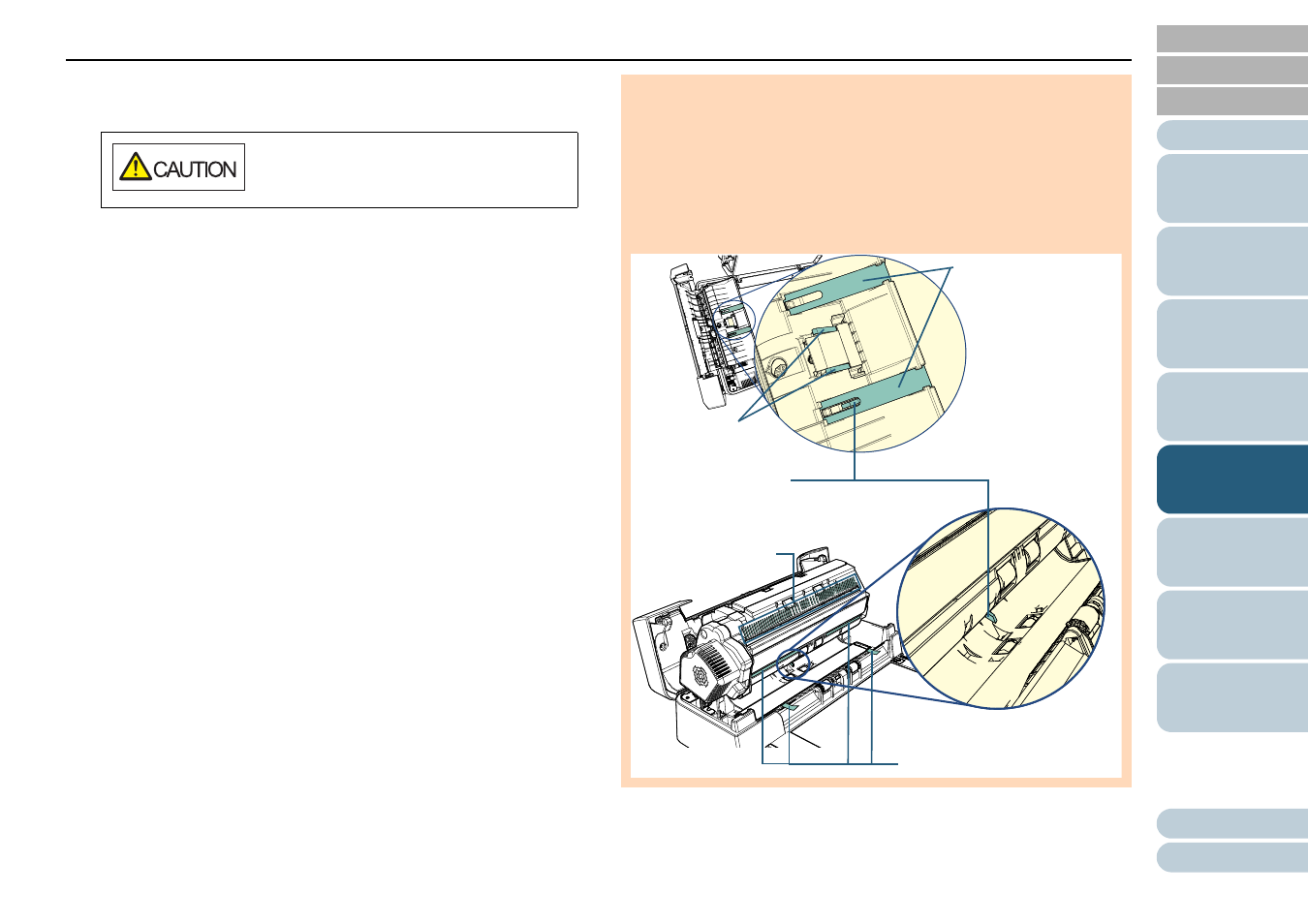 CAUTION