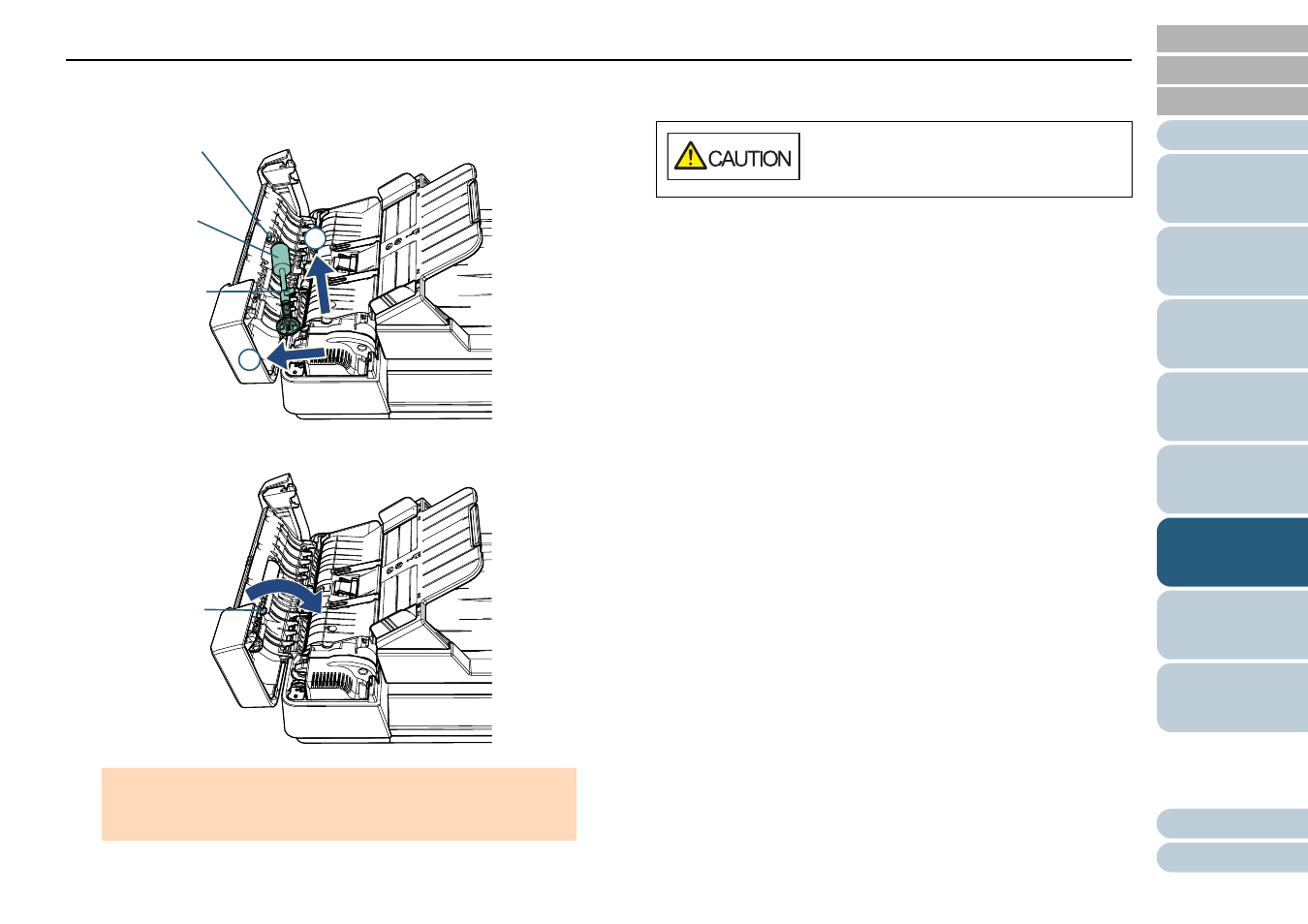 CAUTION