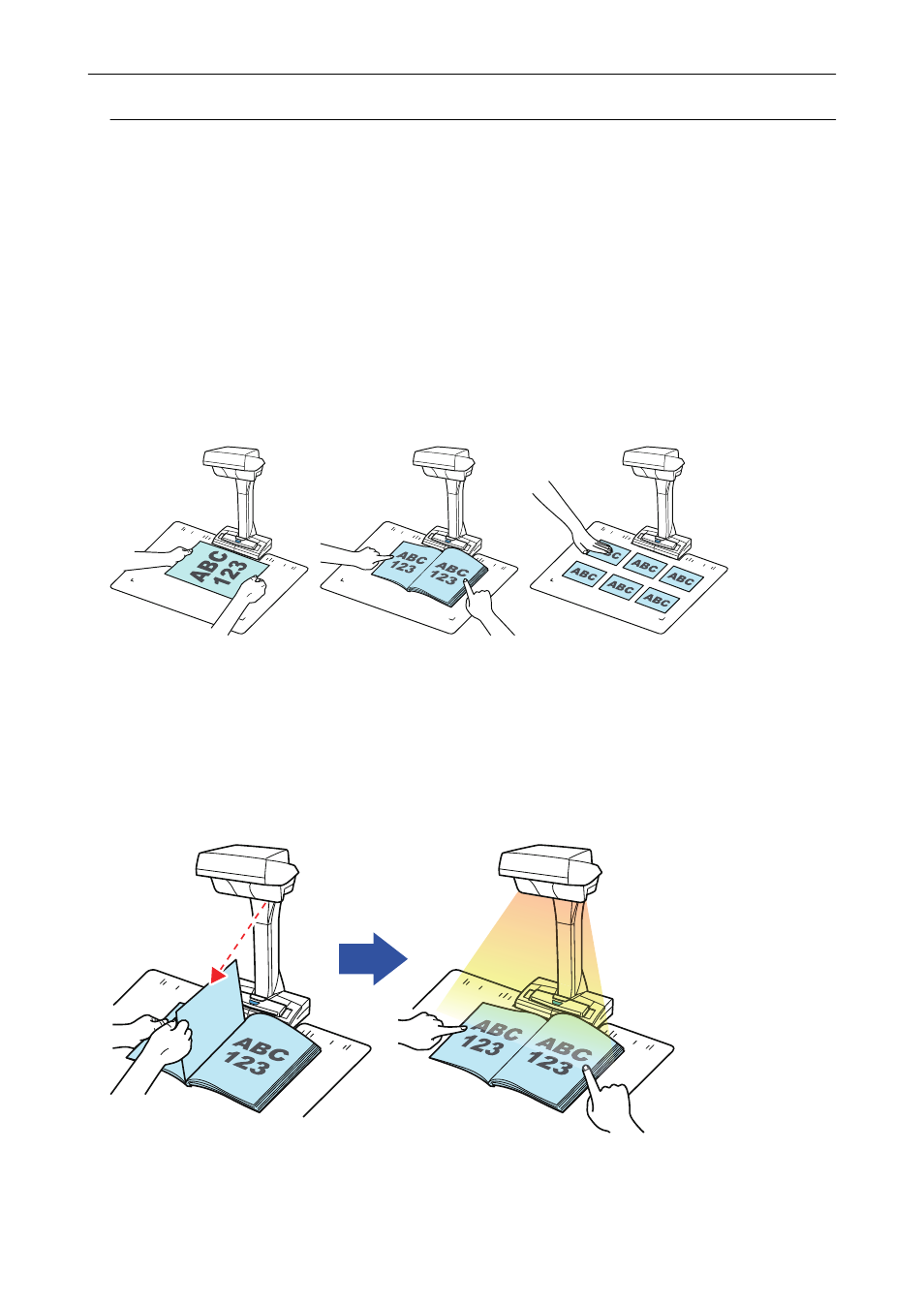 ABC
123

ABC
123

ABC
123

ABC

ABC

ABC

ABC

ABC

ABC

ABC
123

ABC
123

ABC
123