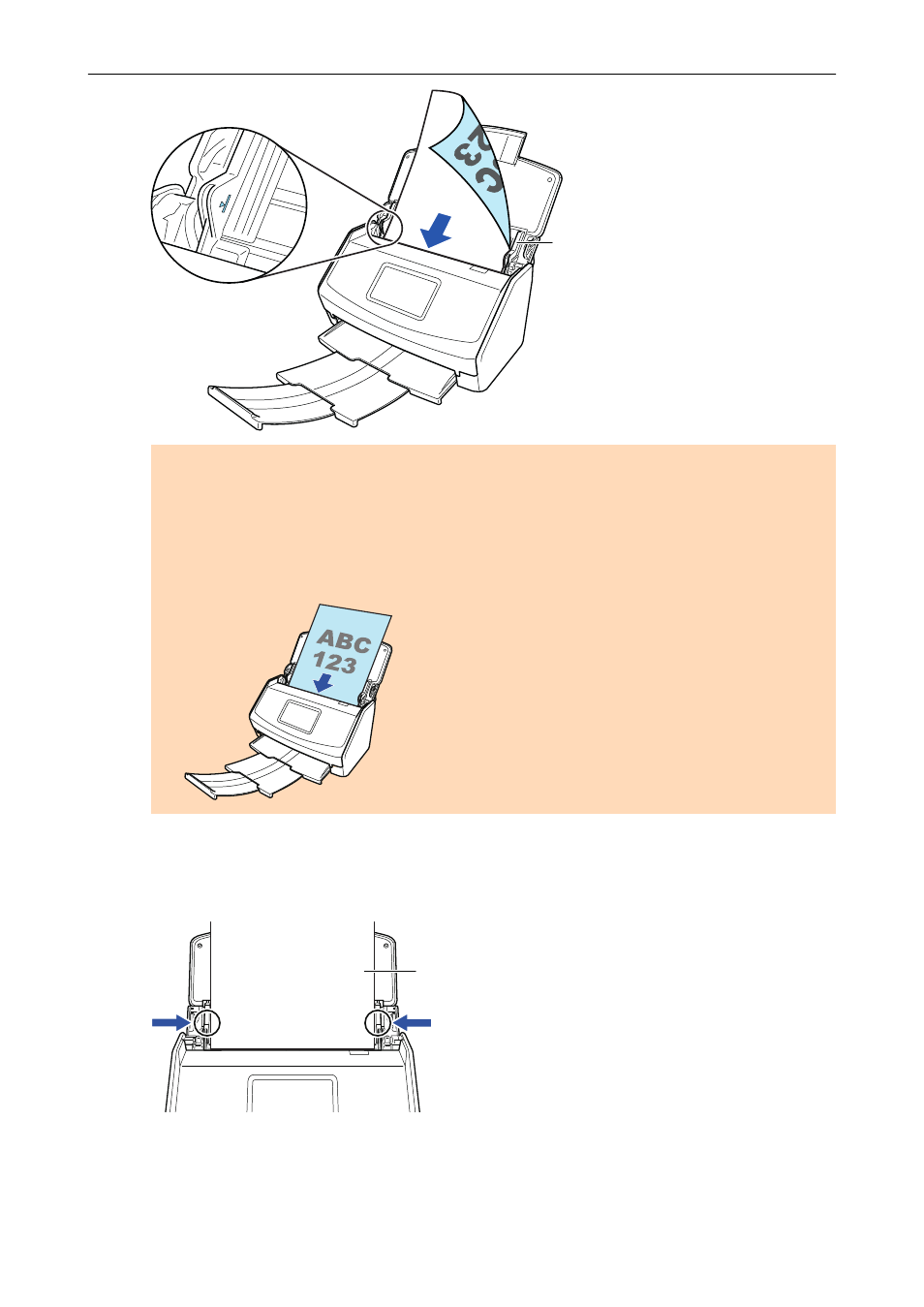 ABC
123