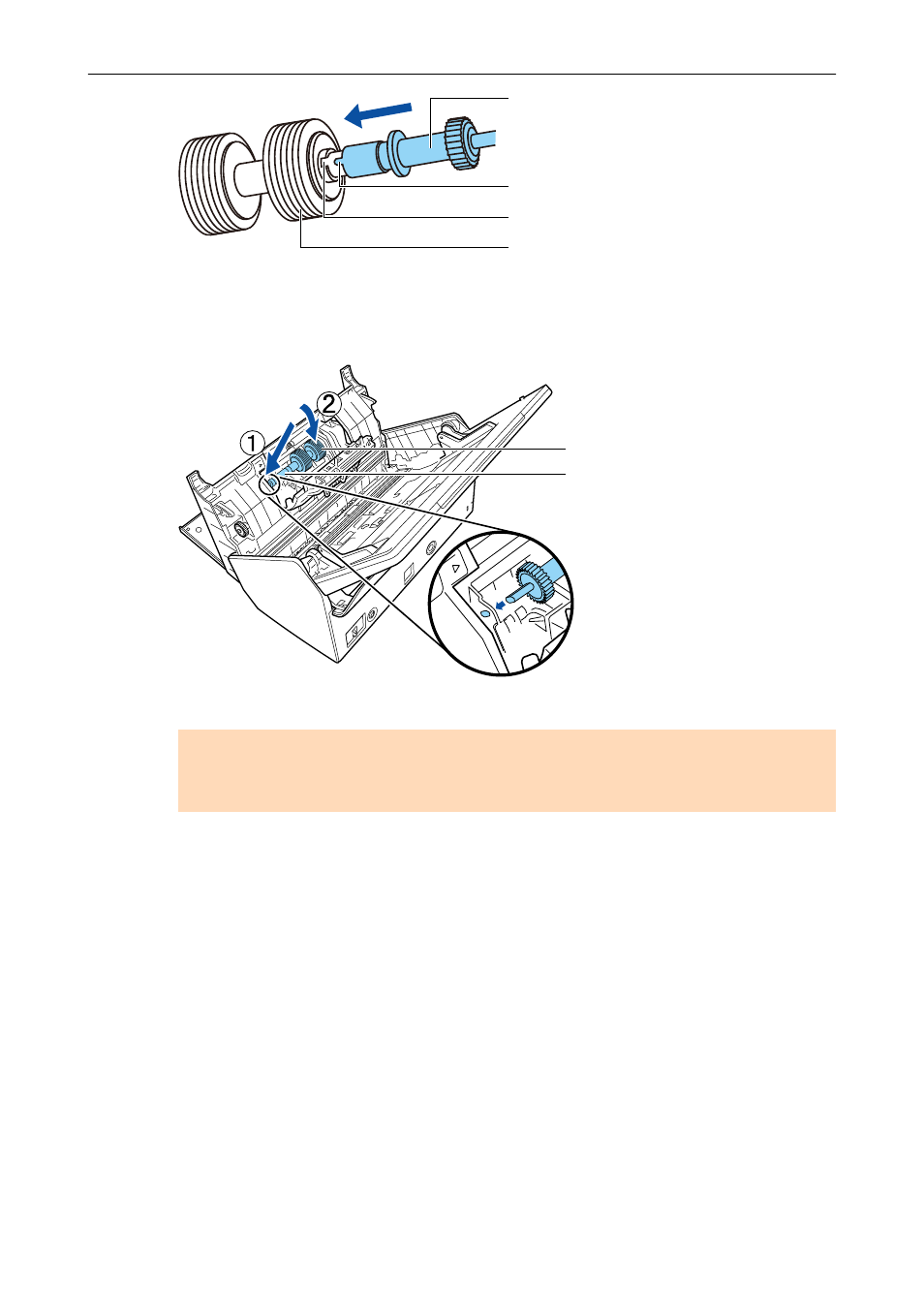 ①
②