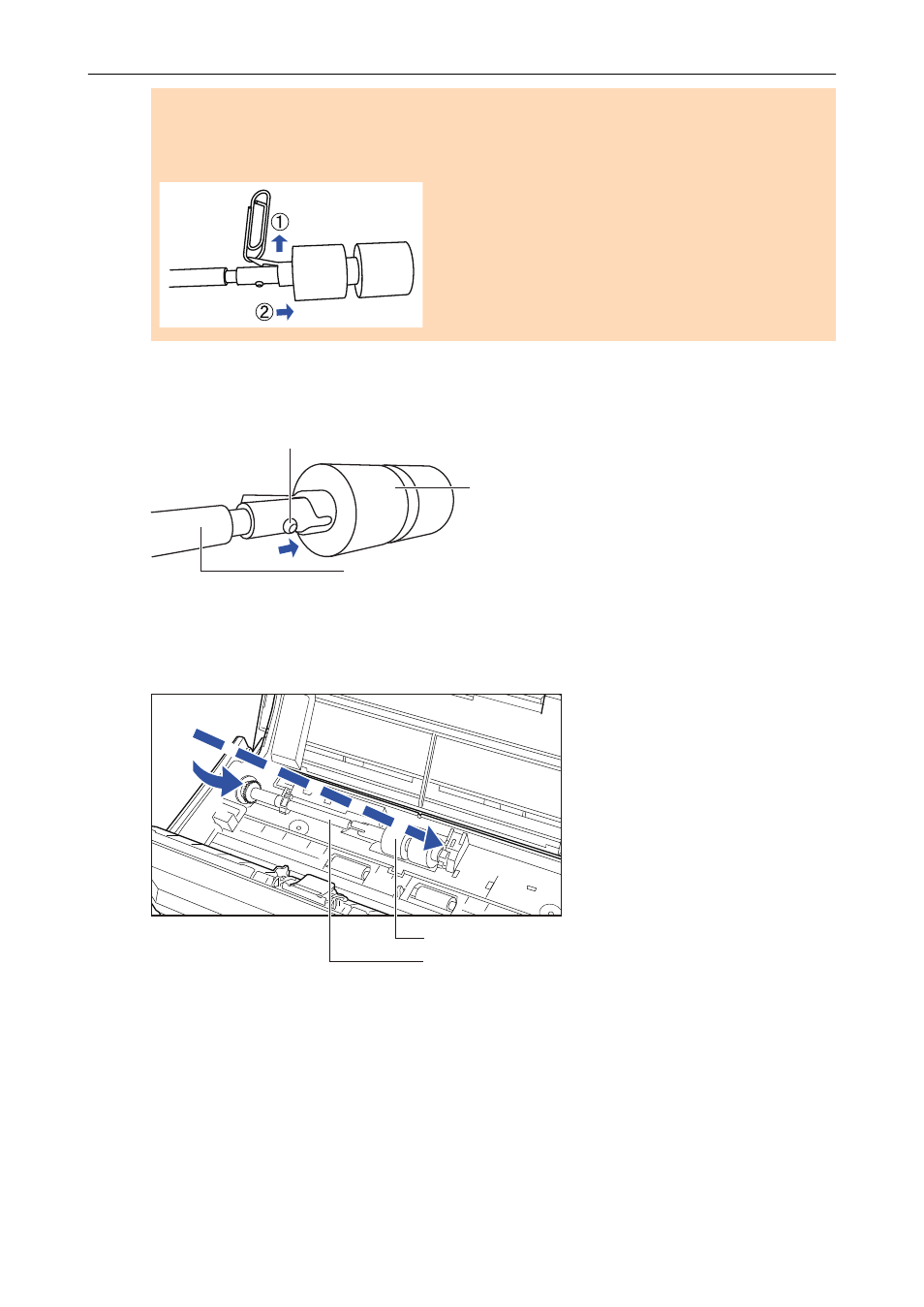 ①
②