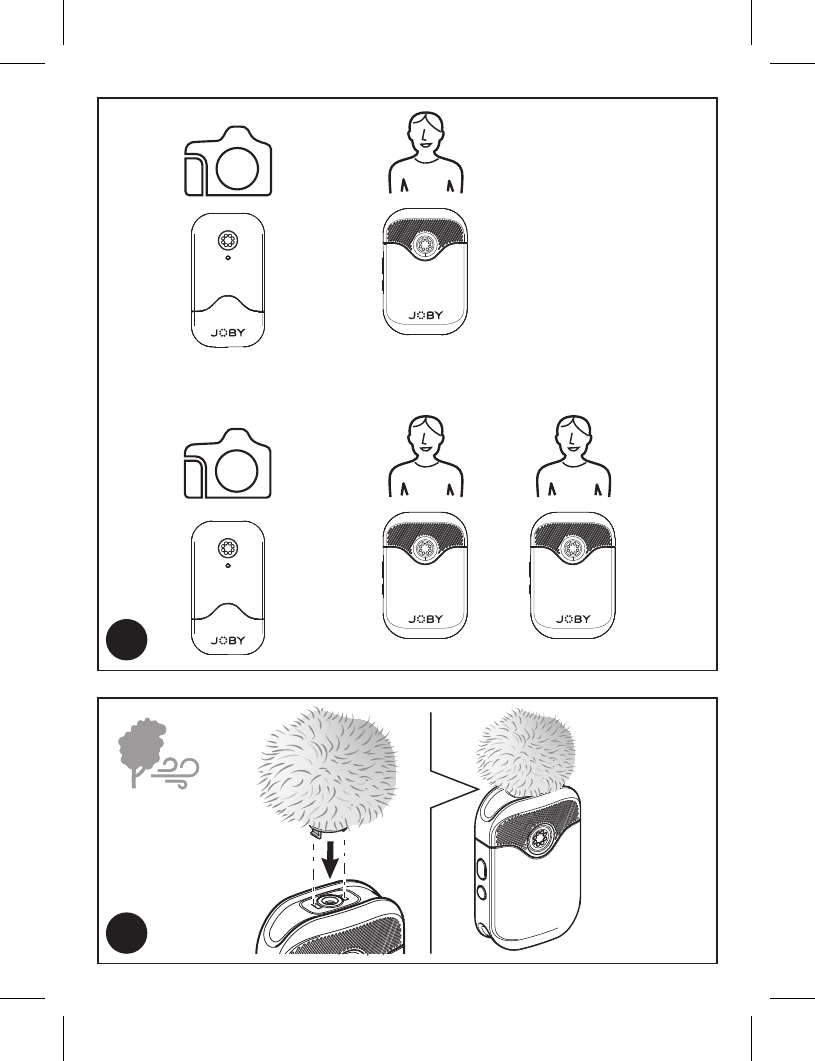 JOBY

JOBY

JOBY

JOBY

JOBY